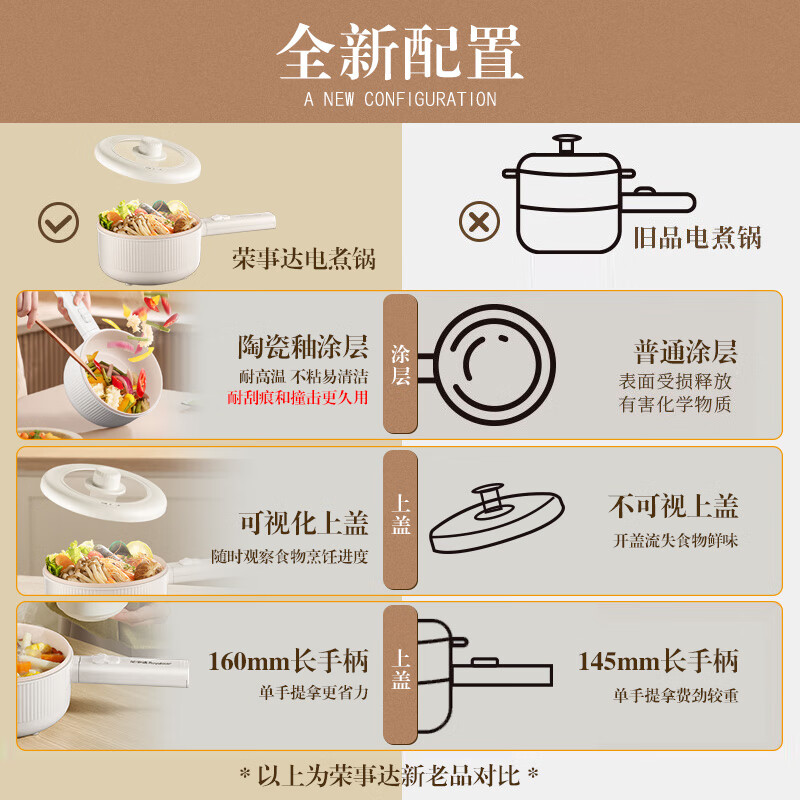 全新配置
A NEW CONFIGURATION

荣事达电煮锅

旧品电煮锅

陶瓷釉涂层
耐高温 不粘易清洁
耐刮痕和撞击更久用

涂层

普通涂层
表面受损释放
有害化学物质

可视化上盖
随时观察食物烹饪进度

上盖

不可视上盖
开盖流失食物鲜味

160mm长手柄
单手提拿更省力

上盖

145mm长手柄
单手提拿费劲较重

* 以上为荣事达新老品对比 *