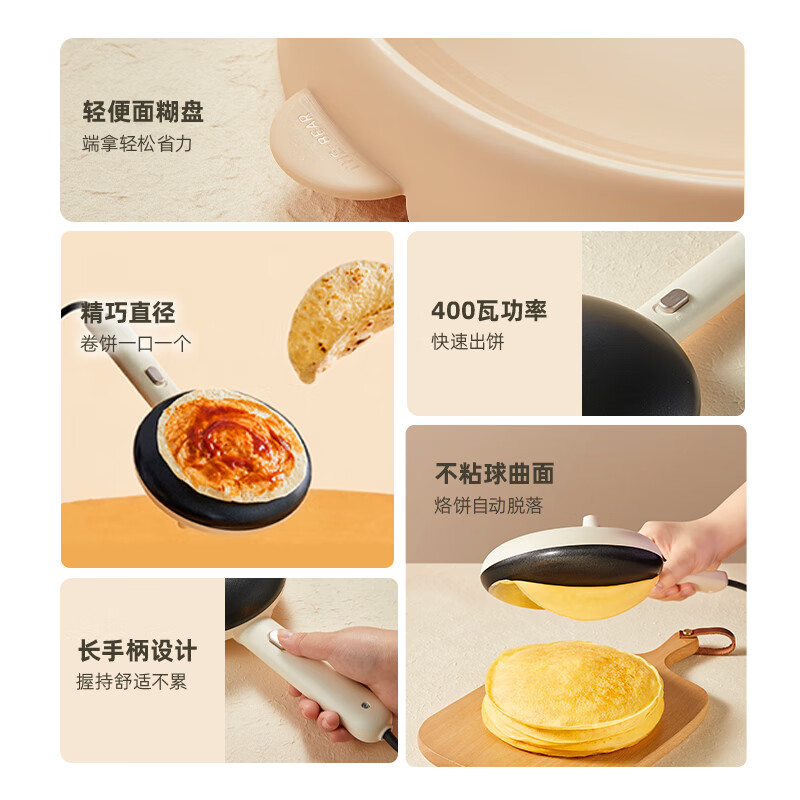 轻便面糊盘
端拿轻松省力

精巧直径
卷饼一口一个

400瓦功率
快速出饼

不粘球曲面
烙饼自动脱落

长手柄设计
握持舒适不累