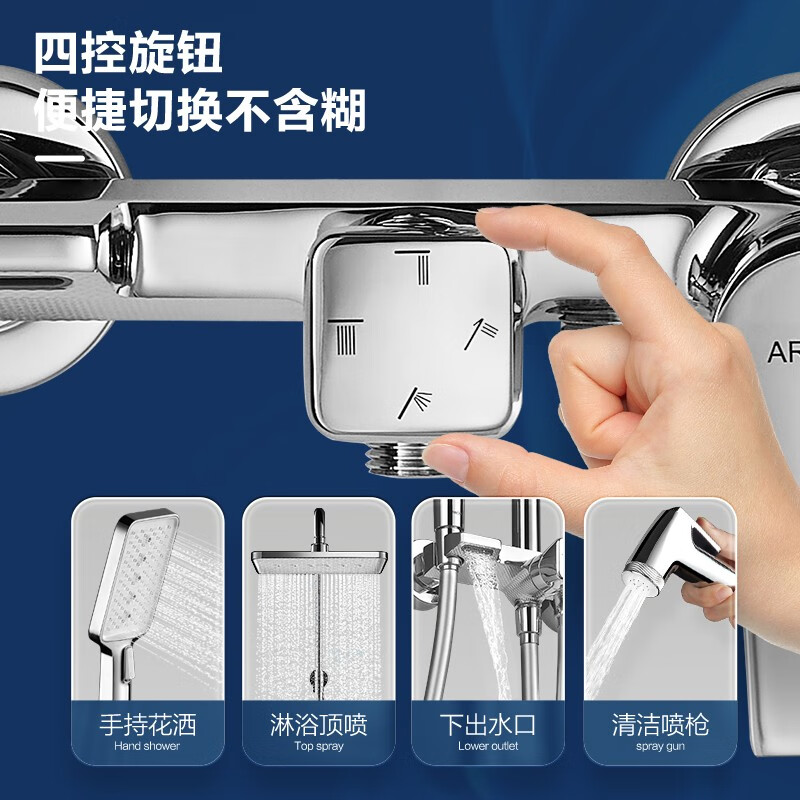 四控旋钮
便捷切换不含糊

AR

手持花洒
Hand shower

淋浴顶喷
Top spray

下出水口
Lower outlet

清洁喷枪
spray gun