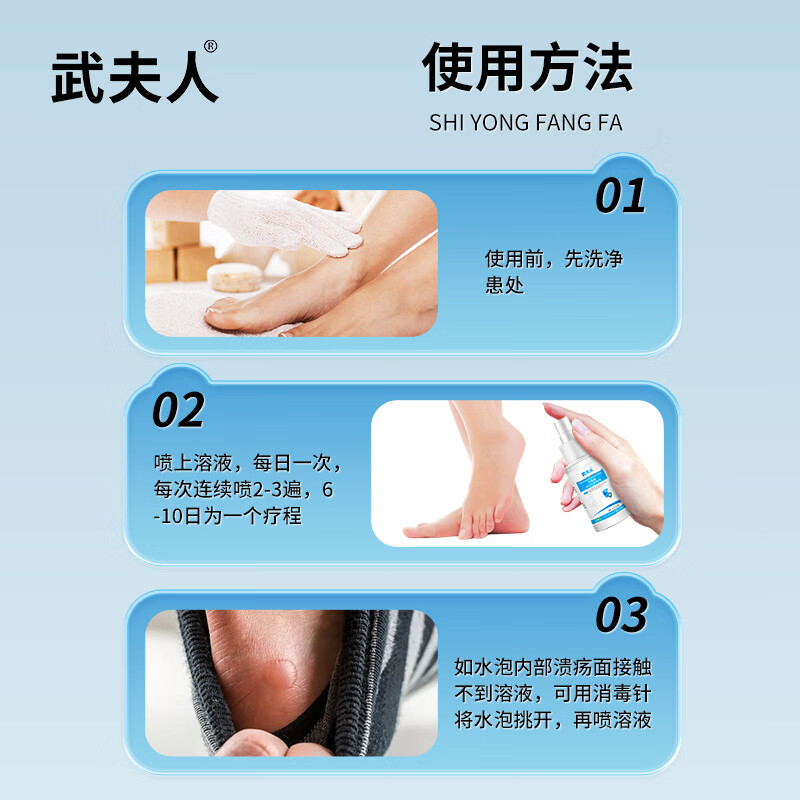 武夫人®

使用方法

SHI YONG FANG FA

01

使用前，先洗净患处

02

喷上溶液，每日一次，每次连续喷2-3遍，6-10日为一个疗程

武夫人

03

如水泡内部溃疡面接触不到溶液，可用消毒针将水泡挑开，再喷溶液