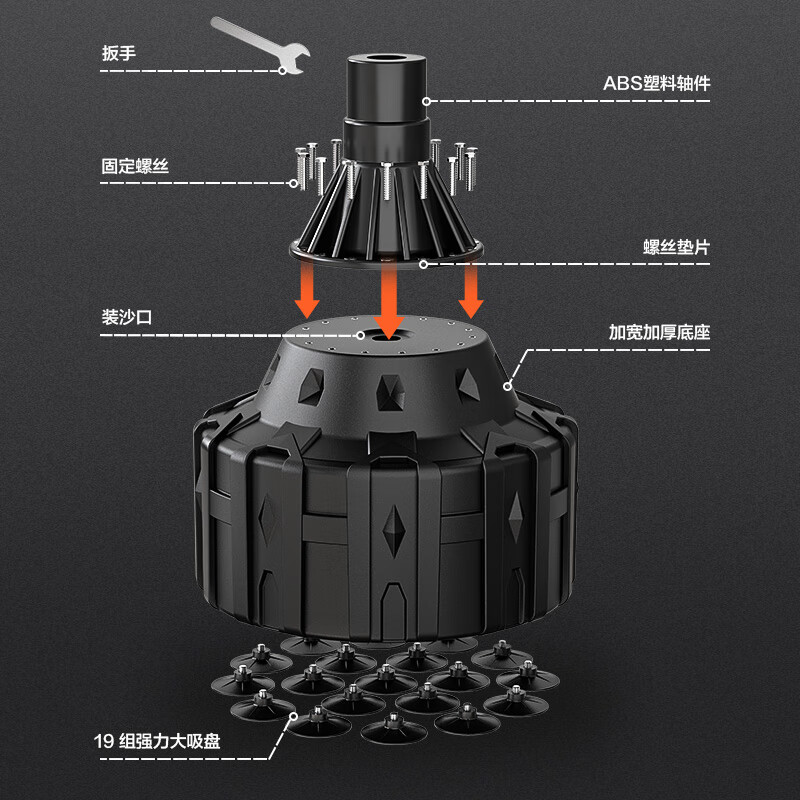 扳手

ABS塑料轴件

固定螺丝

螺丝垫片

装沙口

加宽加厚底座

19 组强力大吸盘