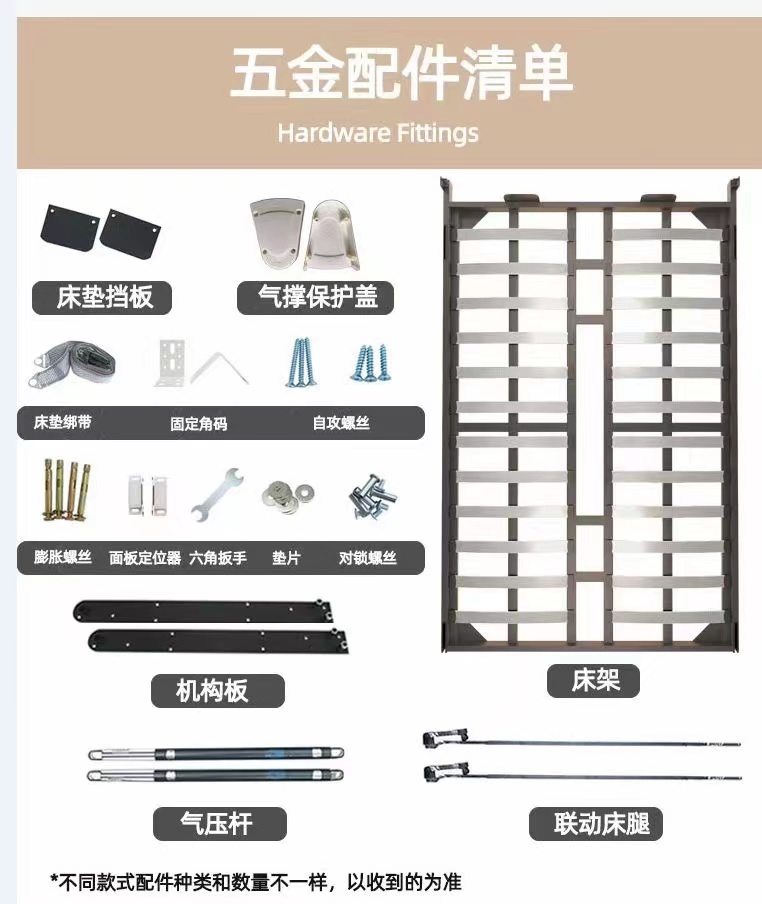 五金配件清单
Hardware Fittings

床垫挡板

气撑保护盖

床垫绑带

固定角码

自攻螺丝

膨胀螺丝

面板定位器

六角扳手

垫片

对锁螺丝

机构板

床架

气压杆

联动床腿

*不同款式配件种类和数量不一样，以收到的为准