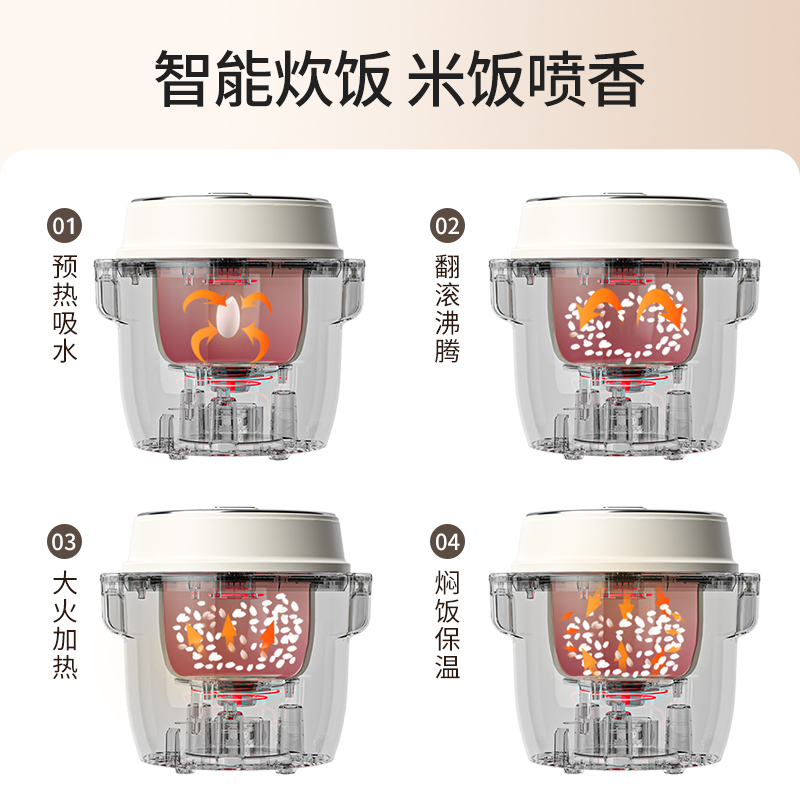 智能炊饭 米饭喷香

01
预热吸水

02
翻滚沸腾

03
大火加热

04
焖饭保温