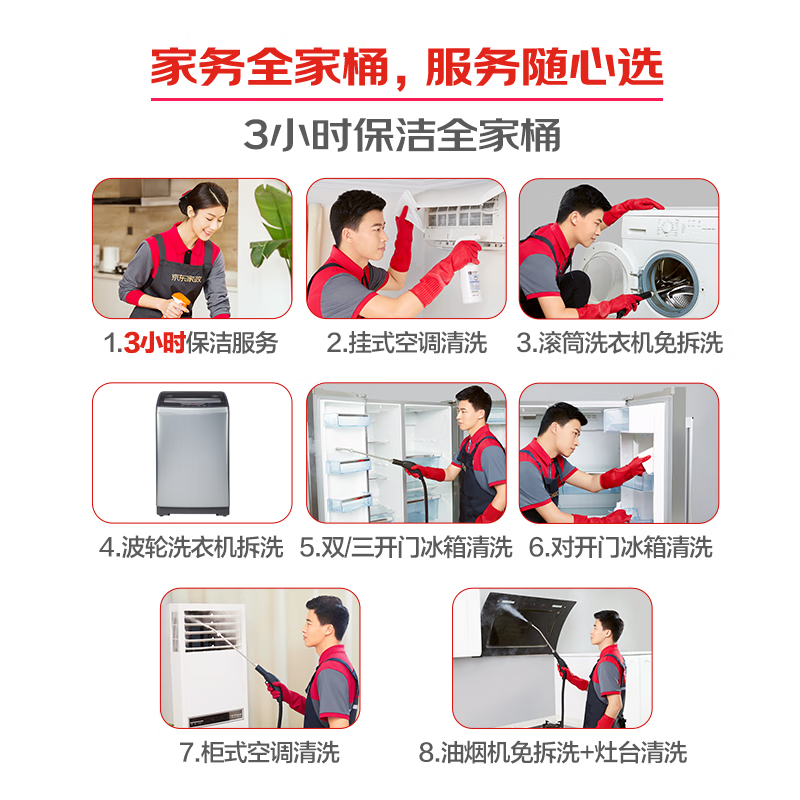 家务全家桶，服务随心选

3小时保洁全家桶

京东家政

1.3小时保洁服务 2.挂式空调清洗 3.滚筒洗衣机免拆洗

4.波轮洗衣机拆洗 5.双/三开门冰箱清洗 6.对开门冰箱清洗

7.柜式空调清洗 8.油烟机免拆洗+灶台清洗