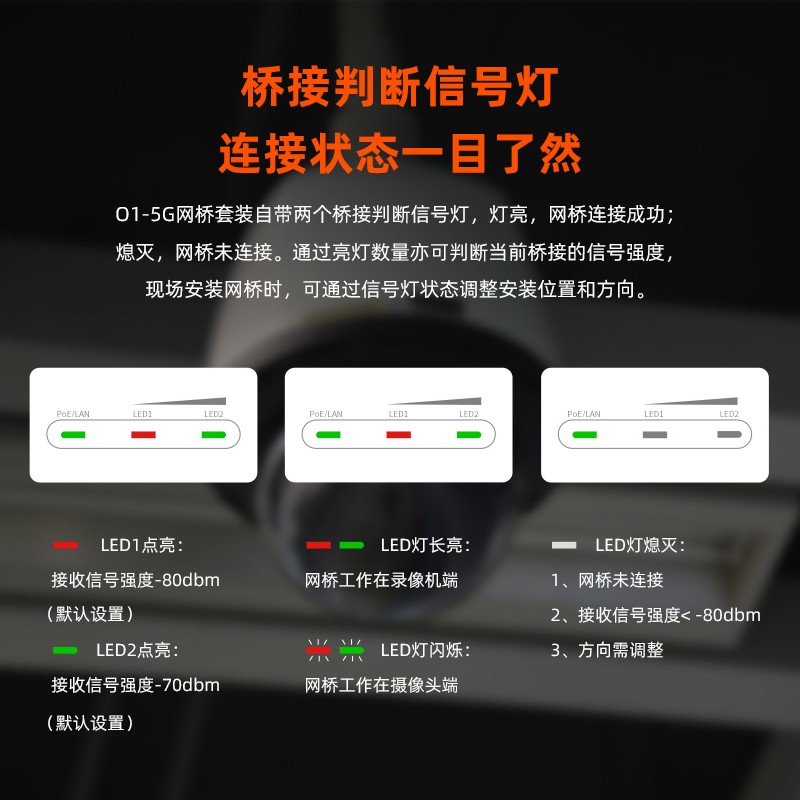 桥接判断信号灯
连接状态一目了然

O1-5G网桥套装自带两个桥接判断信号灯，灯亮，网桥连接成功；熄灭，网桥未连接。通过亮灯数量亦可判断当前桥接的信号强度，现场安装网桥时，可通过信号灯状态调整安装位置和方向。

PoE/LAN LED1 LED2

PoE/LAN LED1 LED2

PoE/LAN LED1 LED2

LED1点亮：
接收信号强度-80dbm
（默认设置）

LED2点亮：
接收信号强度-70dbm
（默认设置）

LED灯长亮：
网桥工作在录像机端

LED灯闪烁：
网桥工作在摄像头端

LED灯熄灭：
1、网桥未连接
2、接收信号强度< -80dbm
3、方向需调整