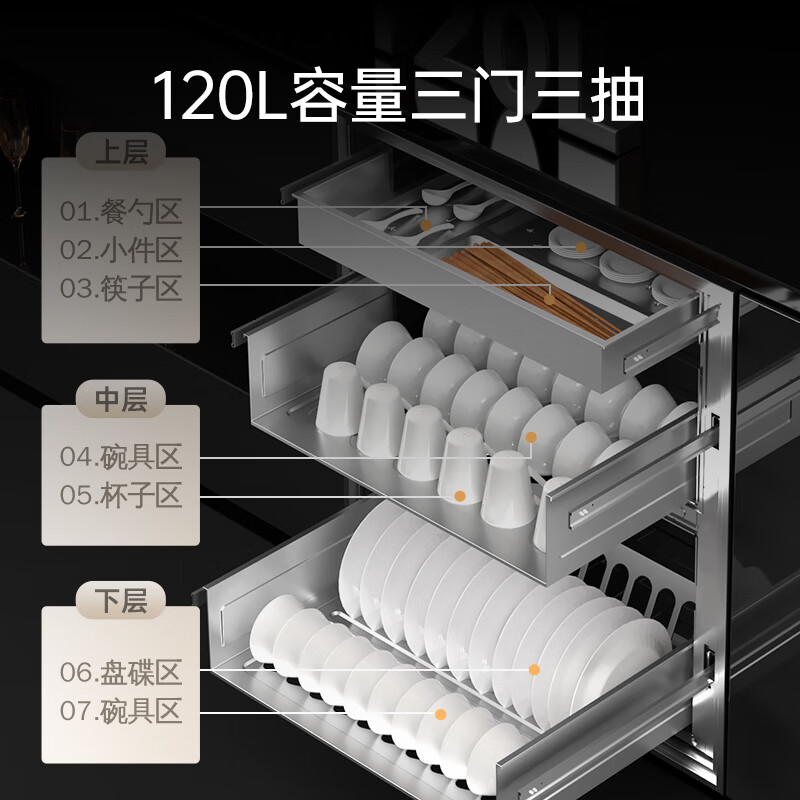 120L容量三门三抽

上层
01.餐勺区
02.小件区
03.筷子区

中层
04.碗具区
05.杯子区

下层
06.盘碟区
07.碗具区