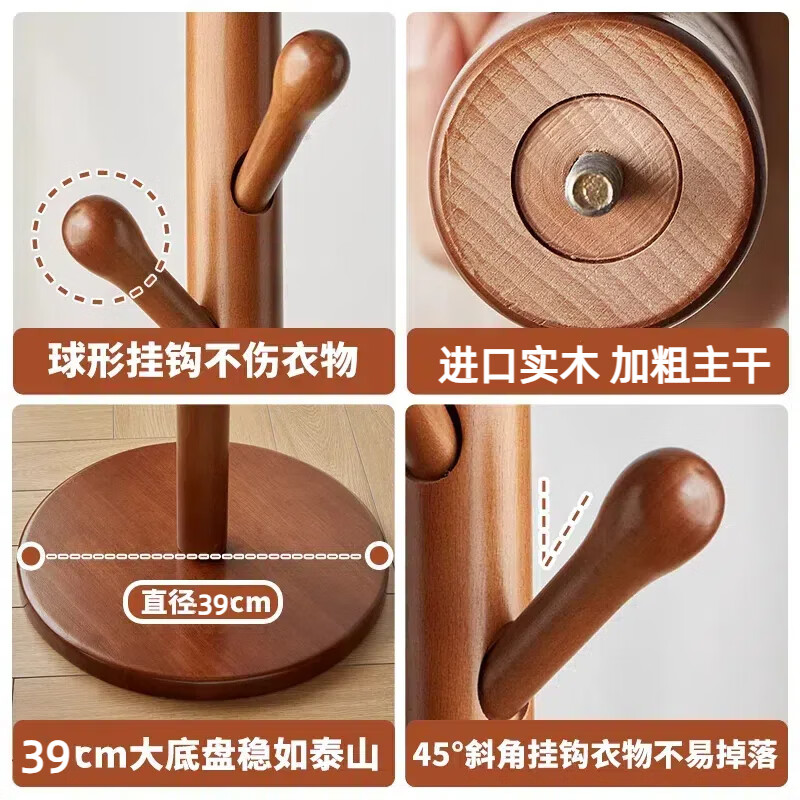 球形挂钩不伤衣物

进口实木 加粗主干

直径39cm

39cm大底盘稳如泰山

45°斜角挂钩衣物不易掉落