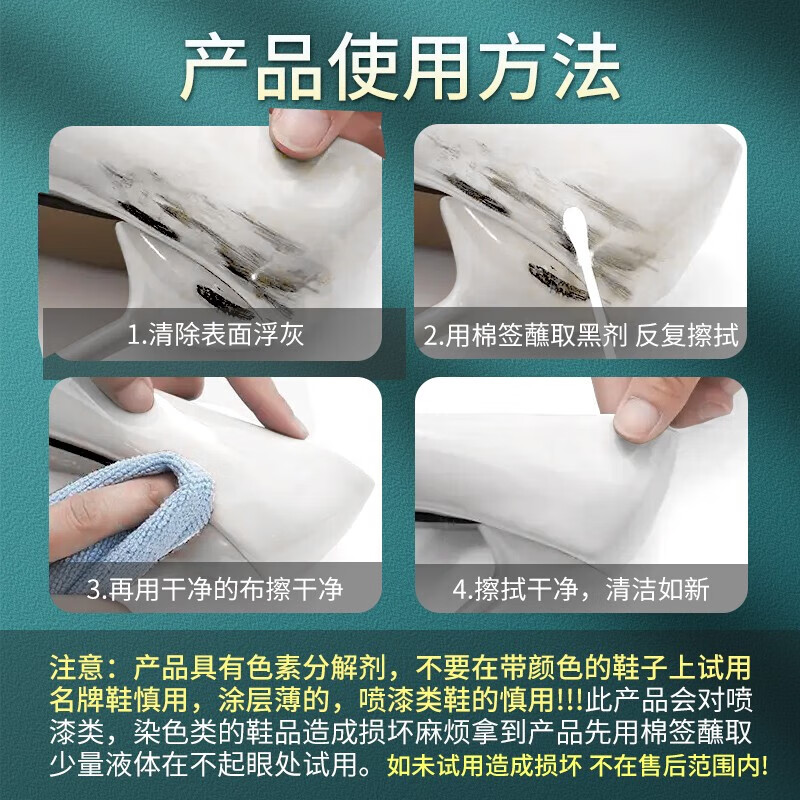 产品使用方法

1.清除表面浮灰

2.用棉签蘸取黑剂 反复擦拭

3.再用干净的布擦干净

4.擦拭干净，清洁如新

注意：产品具有色素分解剂，不要在带颜色的鞋子上试用 名牌鞋慎用，涂层薄的，喷漆类鞋的慎用!!!此产品会对喷漆类，染色类的鞋品造成损坏麻烦拿到产品先用棉签蘸取少量液体在不起眼处试用。如未试用造成损坏 不在售后范围内!