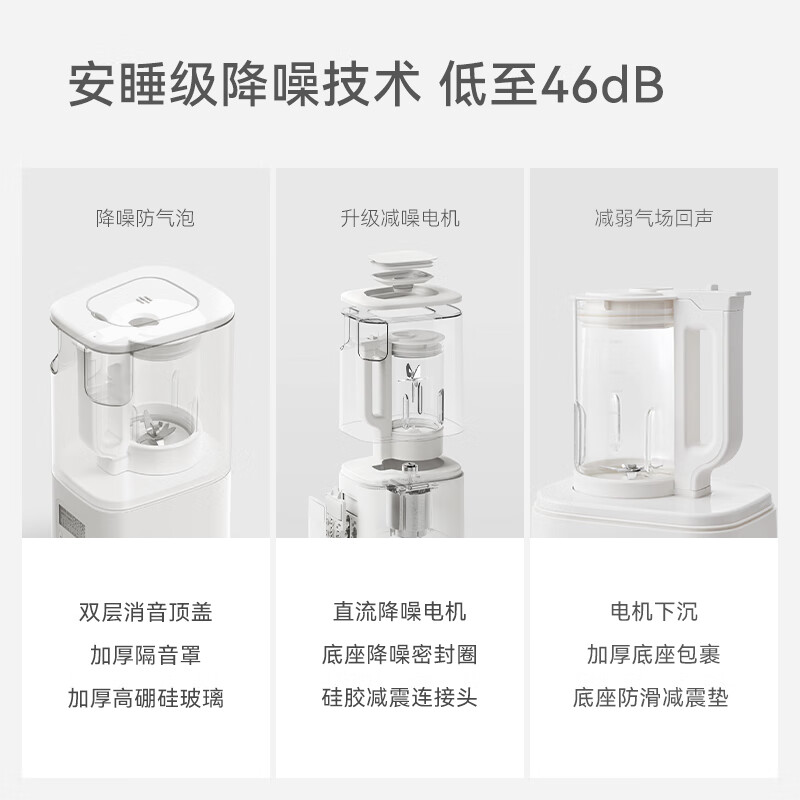 安睡级降噪技术 低至46dB

降噪防气泡

双层消音顶盖
加厚隔音罩
加厚高硼硅玻璃

升级减噪电机

直流降噪电机
底座降噪密封圈
硅胶减震连接头

减弱气场回声

电机下沉
加厚底座包裹
底座防滑减震垫