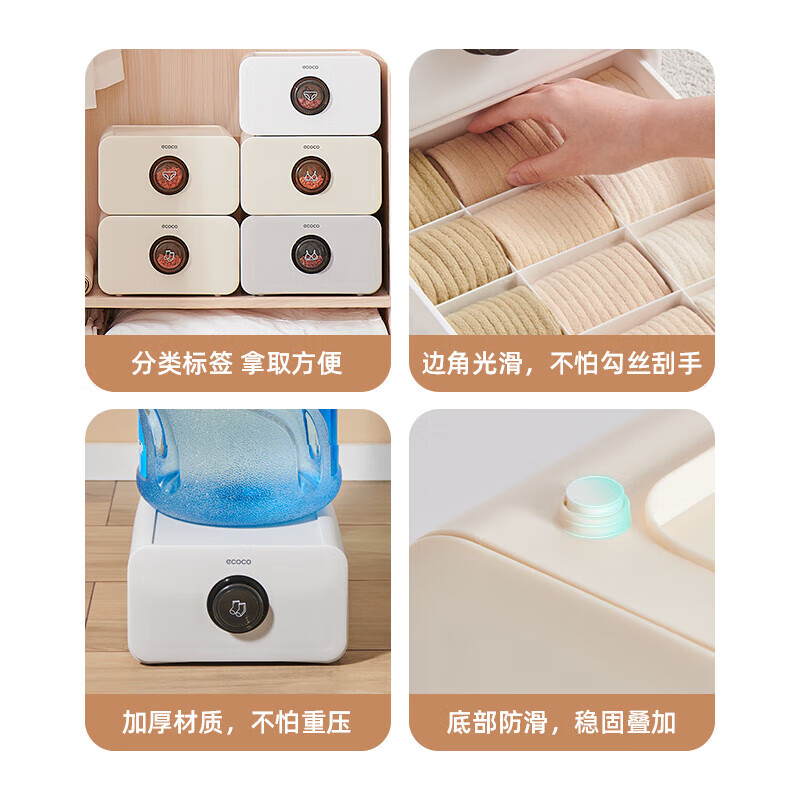 ecoco

ecoco

ecoco

ecoco

ecoco

分类标签 拿取方便

边角光滑，不怕勾丝刮手

ecoco

加厚材质，不怕重压

底部防滑，稳固叠加