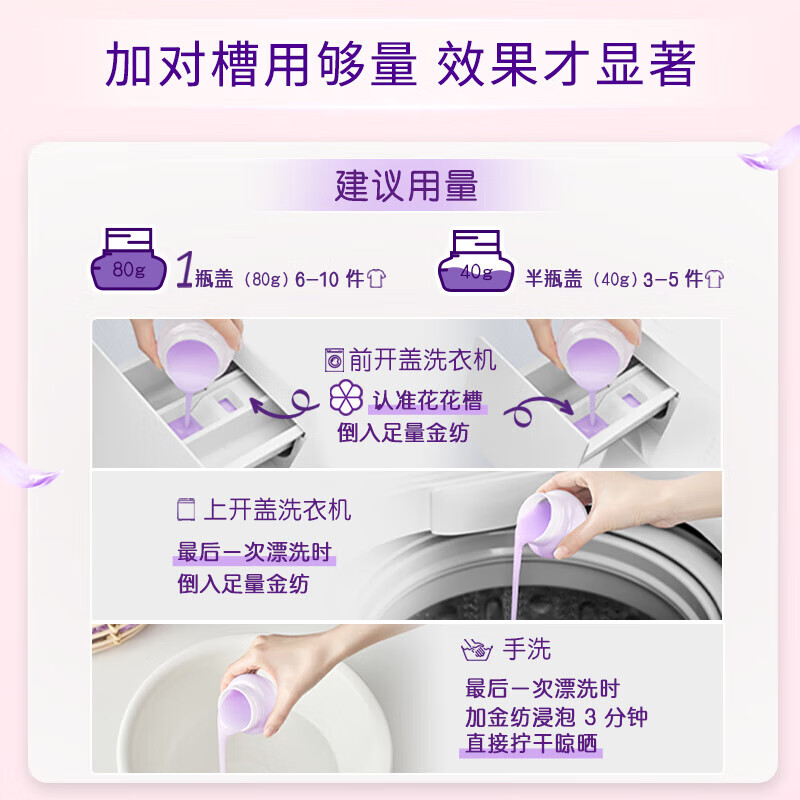 加对槽用够量 效果才显著

建议用量

80g 1瓶盖（80g）6-10 件

40g 半瓶盖（40g）3-5 件

前开盖洗衣机
认准花花槽
倒入足量金纺

上开盖洗衣机
最后一次漂洗时
倒入足量金纺

手洗
最后一次漂洗时
加金纺浸泡 3 分钟
直接拧干晾晒