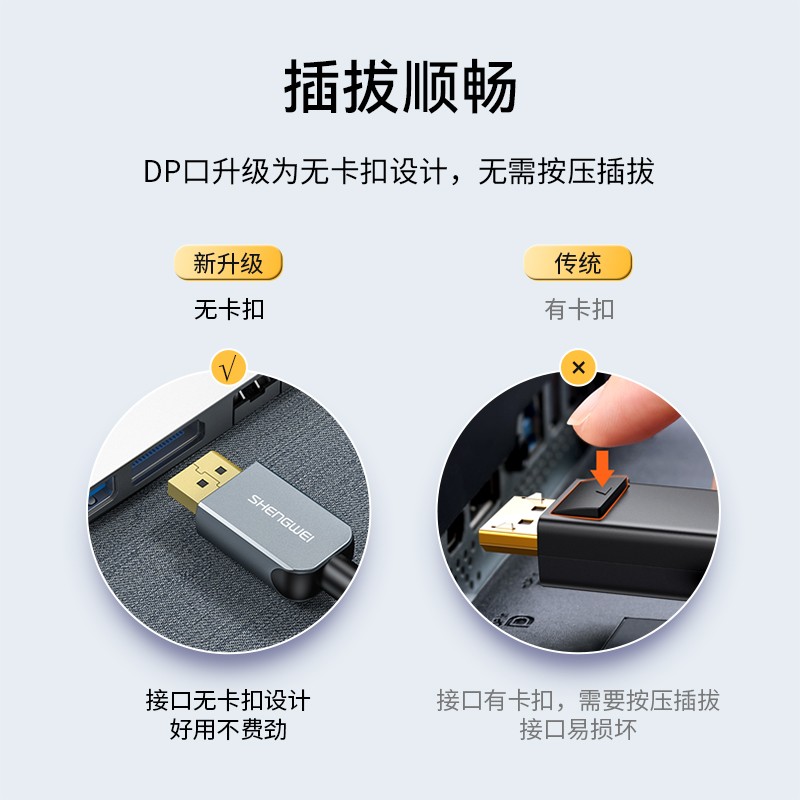 插拔顺畅

DP口升级为无卡扣设计，无需按压插拔

新升级

无卡扣

√

SHENGWEI

接口无卡扣设计
好用不费劲

传统

有卡扣

×

接口有卡扣，需要按压插拔
接口易损坏