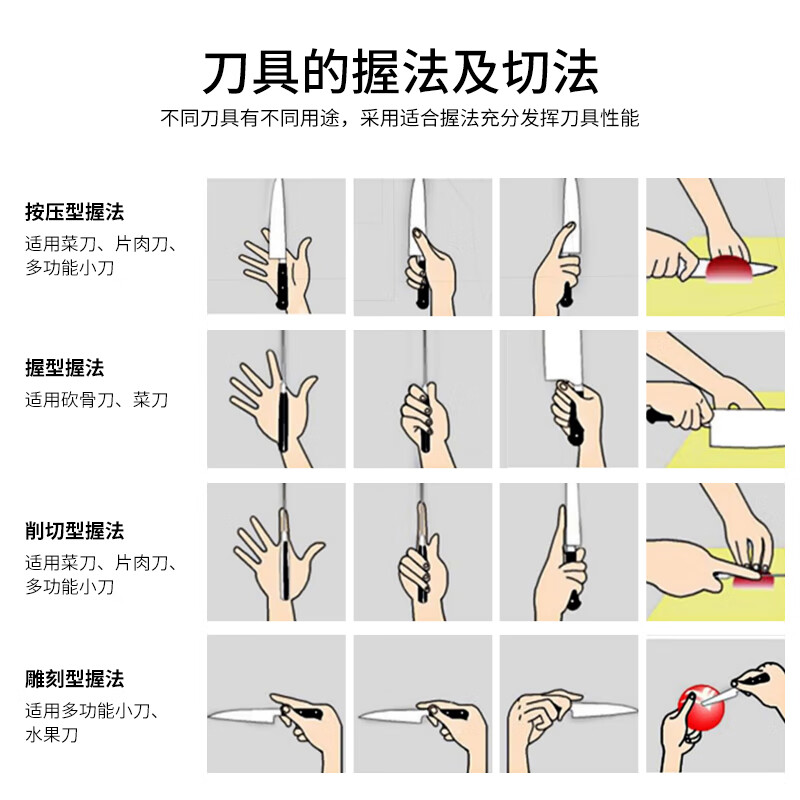 刀具的握法及切法

不同刀具有不同用途，采用适合握法充分发挥刀具性能

按压型握法

适用菜刀、片肉刀、多功能小刀

握型握法

适用砍骨刀、菜刀

削切型握法

适用菜刀、片肉刀、多功能小刀

雕刻型握法

适用多功能小刀、水果刀