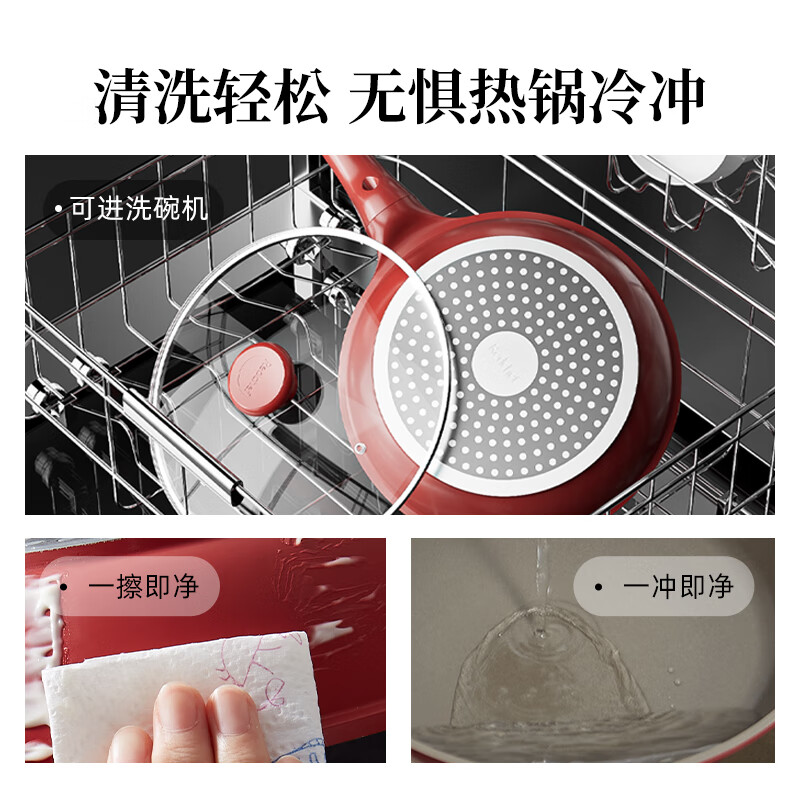 清洗轻松 无惧热锅冷冲

• 可进洗碗机

• 一擦即净

• 一冲即净