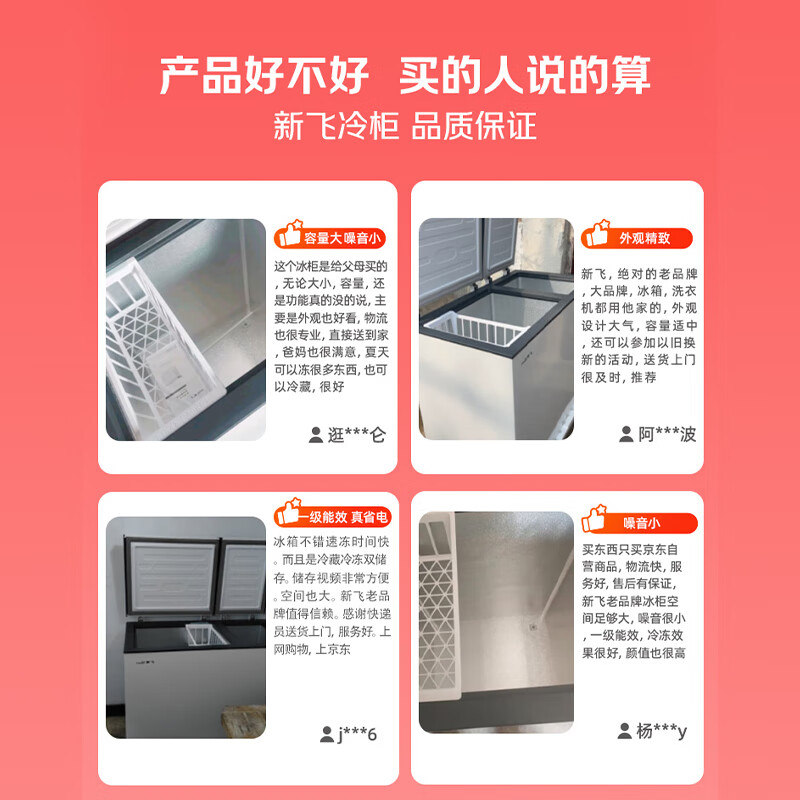 产品好不好 买的人说的算
新飞冷柜 品质保证

容量大噪音小

这个冰柜是给父母买的，无论大小，容量，还是功能真的没的说，主要是外观也好看，物流也很专业，直接送到家，爸妈也很满意，夏天可以冻很多东西，也可以冷藏，很好

逛***仑

外观精致

新飞，绝对的老品牌，大品牌，冰箱，洗衣机都用他家的，外观设计大气，容量适中，还可以参加以旧换新的活动，送货上门很及时，推荐

阿***波

一级能效 真省电

冰箱不错速冻时间快。而且是冷藏冷冻双储存。储存视频非常方便。空间也大。新飞老品牌值得信赖。感谢快递员送货上门，服务好。上网购物，上京东

j***6

噪音小

买东西只买京东自营商品，物流快，服务好，售后有保证，新飞老品牌冰柜空间足够大，噪音很小，一级能效，冷冻效果很好，颜值也很高

杨***y