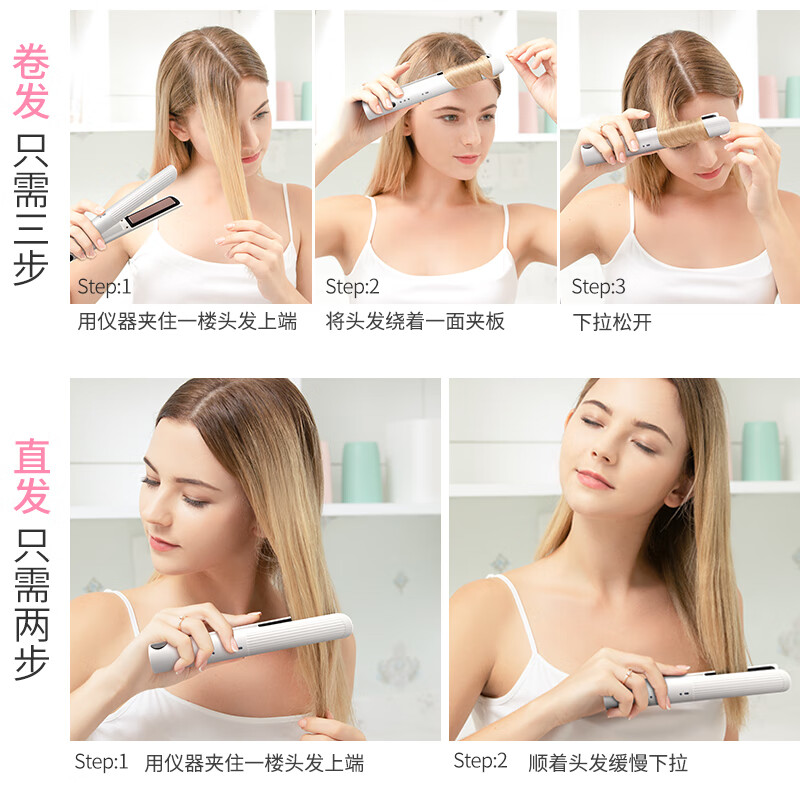 卷发只需三步

Step:1
用仪器夹住一楼头发上端

Step:2
将头发绕着一面夹板

Step:3
下拉松开

直发只需两步

Step:1 用仪器夹住一楼头发上端

Step:2 顺着头发缓慢下拉