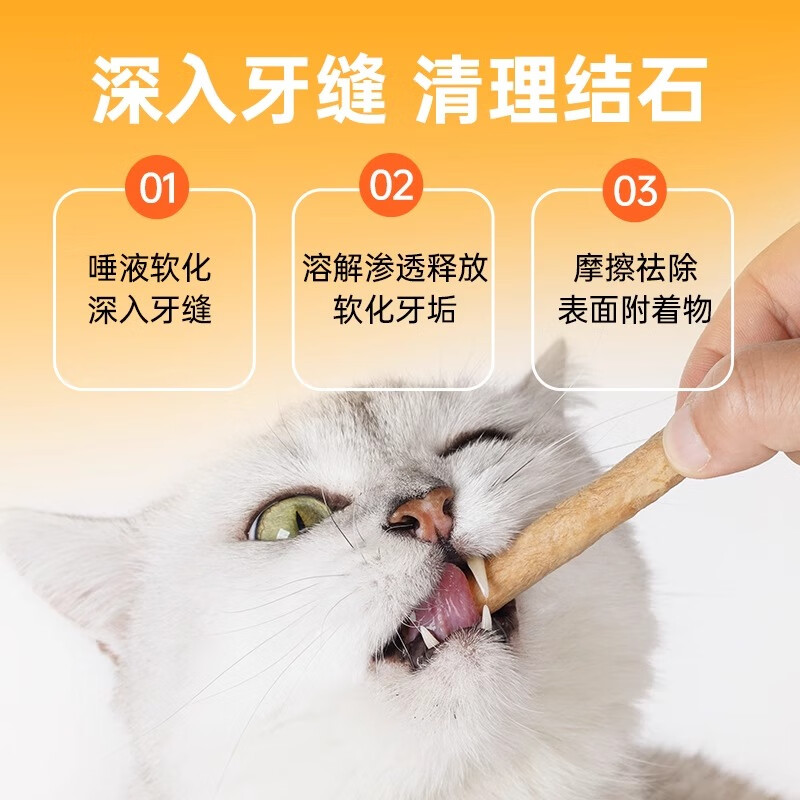 深入牙缝 清理结石

01

唾液软化
深入牙缝

02

溶解渗透释放
软化牙垢

03

摩擦祛除
表面附着物