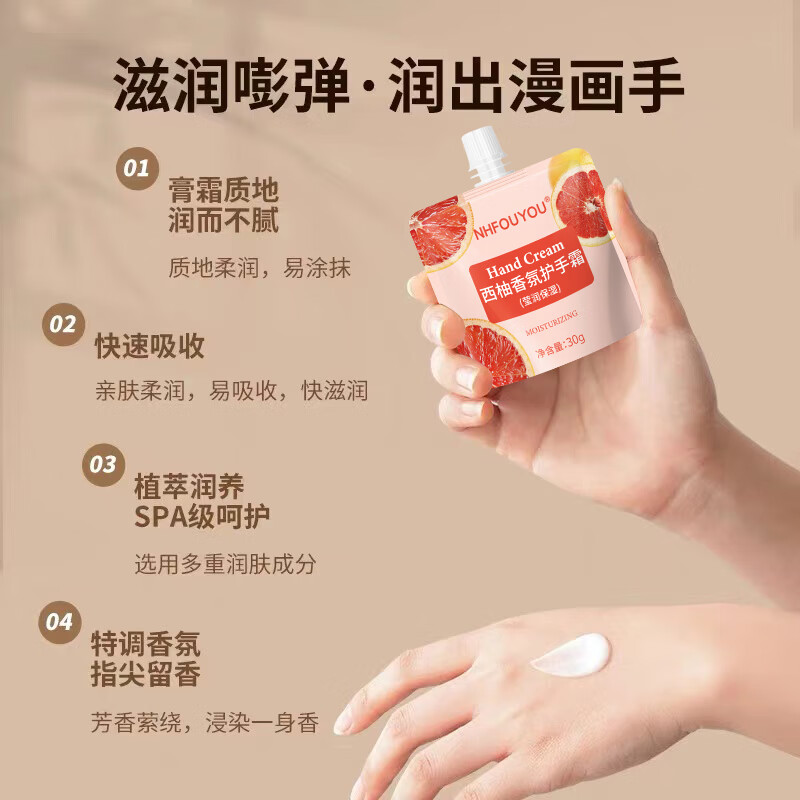 滋润嘭弹·润出漫画手

01
膏霜质地
润而不腻

质地柔润，易涂抹

02
快速吸收

亲肤柔润，易吸收，快滋润

03
植萃润养
SPA级呵护

选用多重润肤成分

04
特调香氛
指尖留香

芳香萦绕，浸染一身香

NHFOUYOU®
Hand Cream
西柚香氛护手霜
(莹润保湿)
MOISTURIZING
净含量:30g