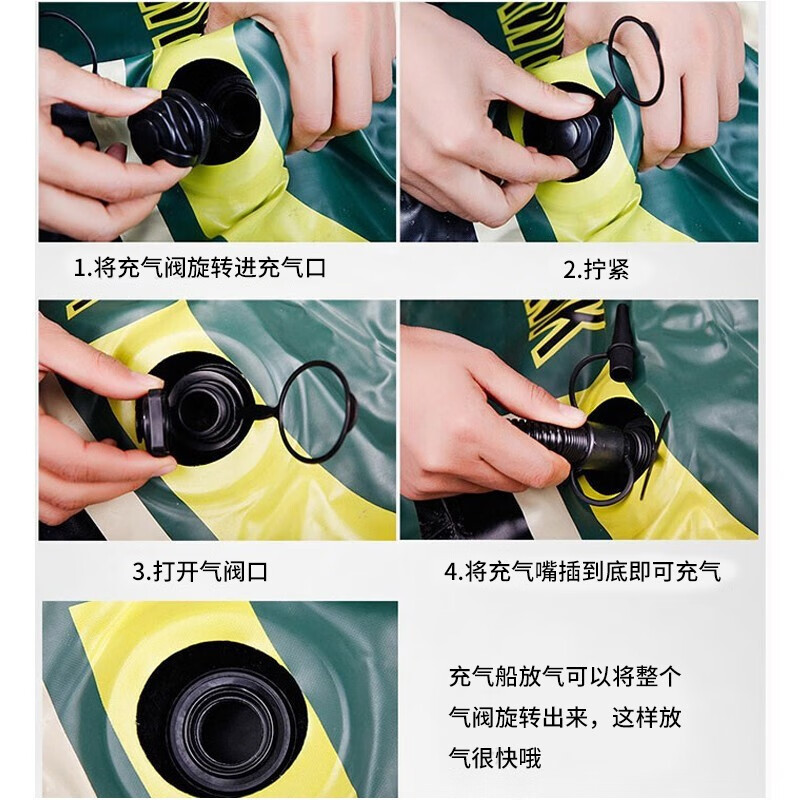 1.将充气阀旋转进充气口

2.拧紧

3.打开气阀口

4.将充气嘴插到底即可充气

充气船放气可以将整个气阀旋转出来，这样放气很快哦