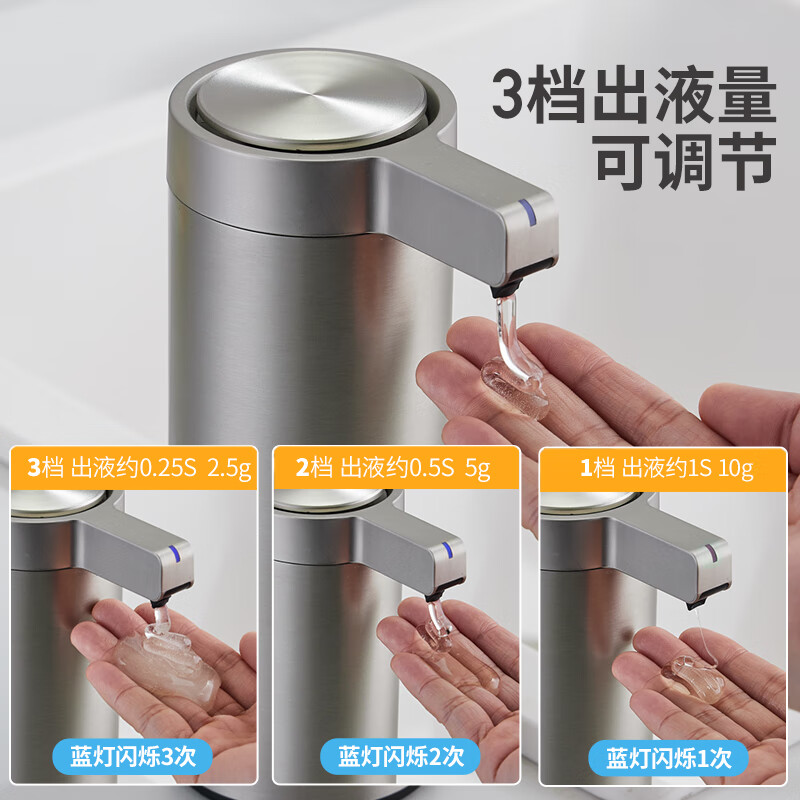 3档出液量
可调节

3档 出液约0.25S 2.5g

蓝灯闪烁3次

2档 出液约0.5S 5g

蓝灯闪烁2次

1档 出液约1S 10g

蓝灯闪烁1次