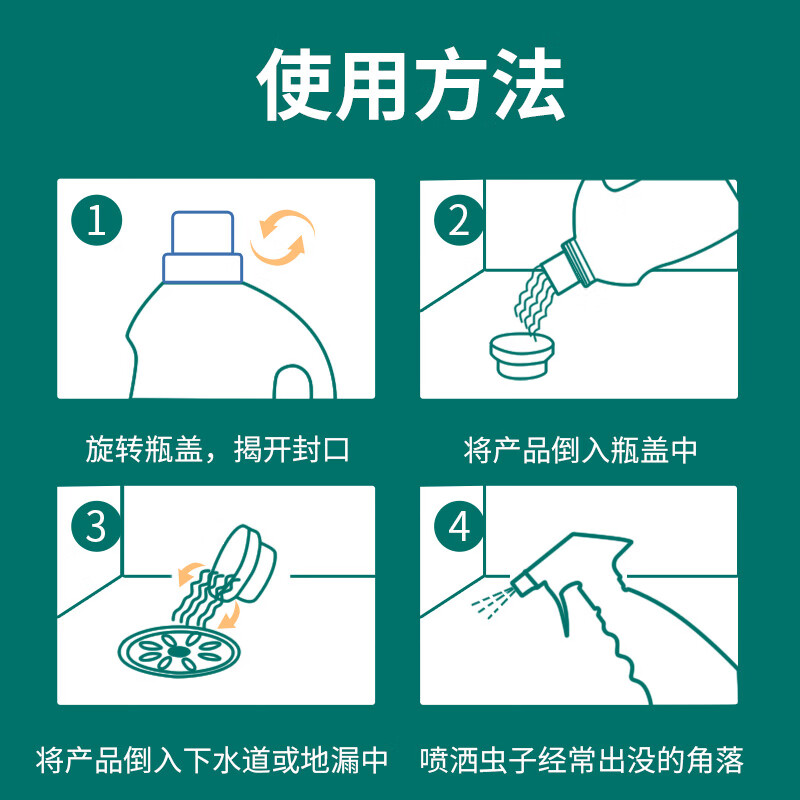 使用方法

1

旋转瓶盖，揭开封口

2

将产品倒入瓶盖中

3

将产品倒入下水道或地漏中

4

喷洒虫子经常出没的角落