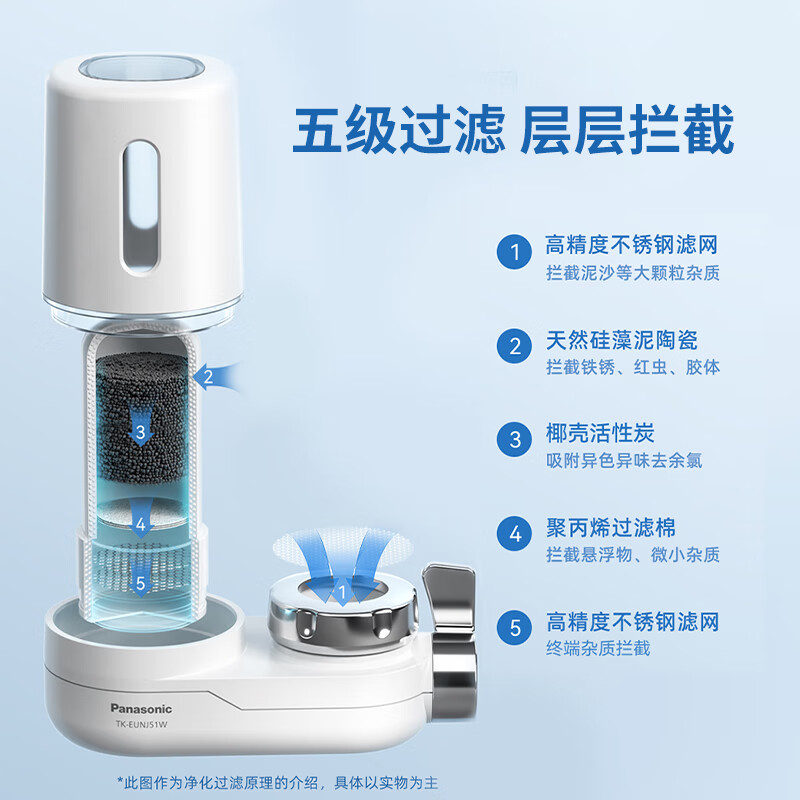 五级过滤 层层拦截

1 高精度不锈钢滤网
拦截泥沙等大颗粒杂质

2 天然硅藻泥陶瓷
拦截铁锈、红虫、胶体

3 椰壳活性炭
吸附异色异味去余氯

4 聚丙烯过滤棉
拦截悬浮物、微小杂质

5 高精度不锈钢滤网
终端杂质拦截

2
3
4
5
1

Panasonic
TK-EUNJ51W

*此图作为净化过滤原理的介绍，具体以实物为主