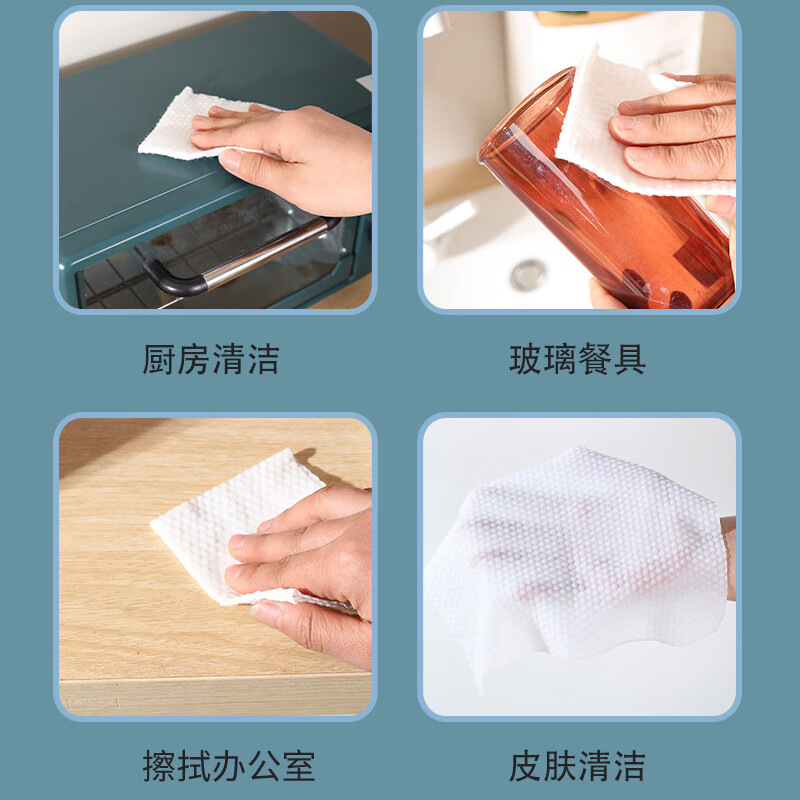 厨房清洁

玻璃餐具

擦拭办公室

皮肤清洁