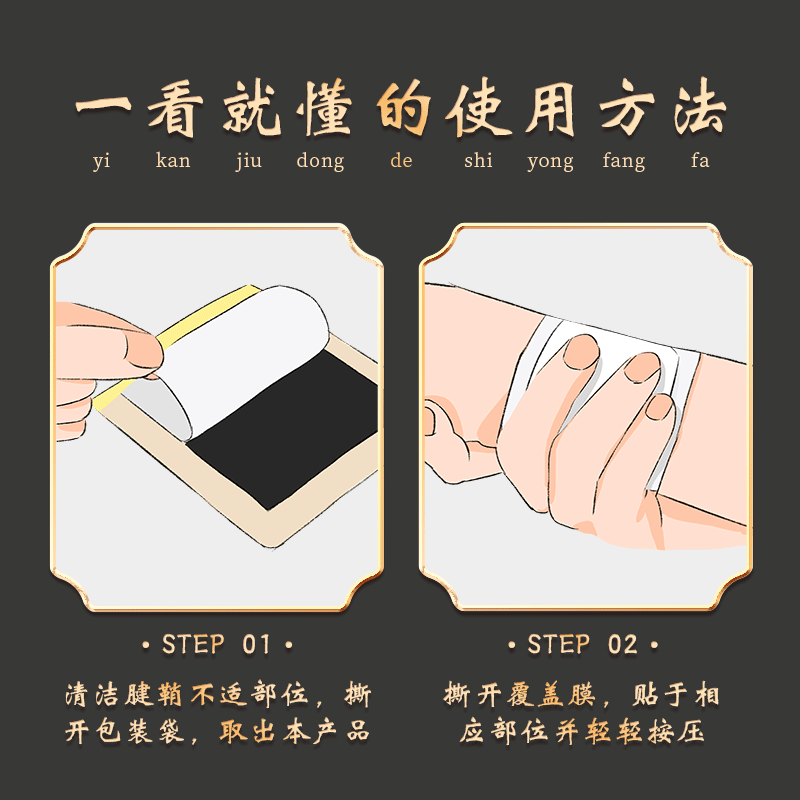 一看就懂的使用方法
yi kan jiu dong de shi yong fang fa

• STEP 01 •
清洁腱鞘不适部位，撕开包装袋，取出本产品

• STEP 02 •
撕开覆盖膜，贴于相应部位并轻轻按压