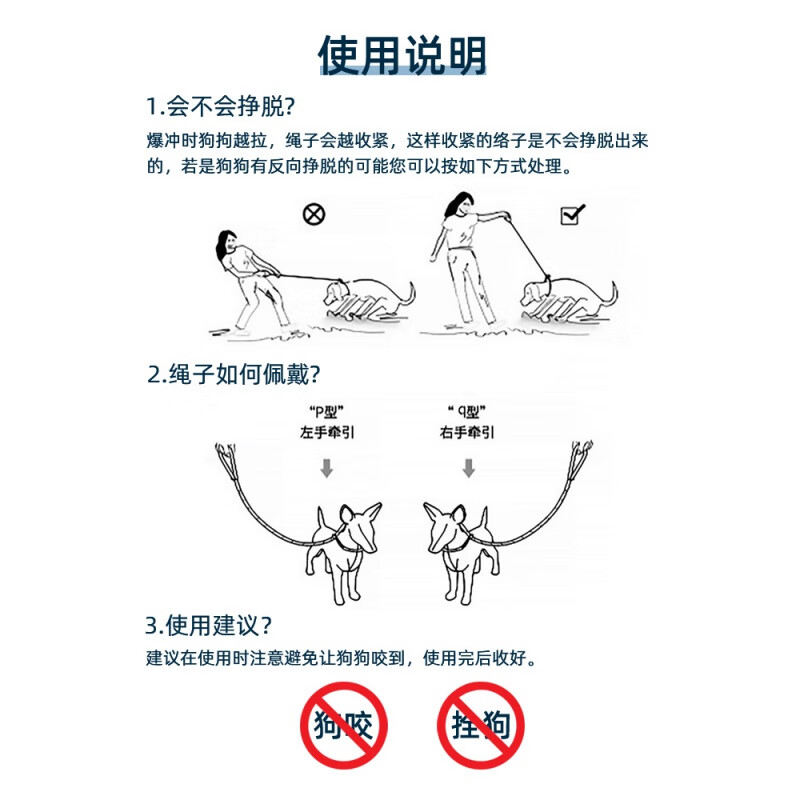 使用说明

1.会不会挣脱?

爆冲时狗狗越拉，绳子会越收紧，这样收紧的络子是不会挣脱出来的，若是狗狗有反向挣脱的可能您可以按如下方式处理。

2.绳子如何佩戴?

“P型”
左手牵引

“9型”
右手牵引

3.使用建议?

建议在使用时注意避免让狗狗咬到，使用完后收好。

狗咬

拴狗