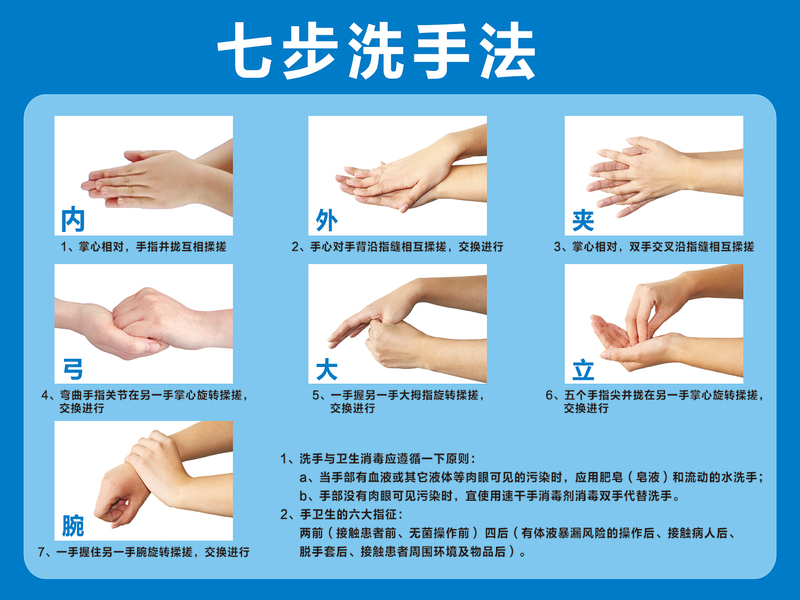 七步洗手法

内

1、掌心相对，手指并拢互相揉搓

外

2、手心对手背沿指缝相互揉搓，交换进行

夹

3、掌心相对，双手交叉沿指缝相互揉搓

弓

4、弯曲手指关节在另一手掌心旋转揉搓，交换进行

大

5、一手握另一手大拇指旋转揉搓，交换进行

立

6、五个手指尖并拢在另一手掌心旋转揉搓，交换进行

腕

7、一手握住另一手腕旋转揉搓，交换进行

1、洗手与卫生消毒应遵循一下原则：
a、当手部有血液或其它液体等肉眼可见的污染时，应用肥皂（皂液）和流动的水洗手；
b、手部没有肉眼可见污染时，宜使用速干手消毒剂消毒双手代替洗手。
2、手卫生的六大指征：
两前（接触患者前、无菌操作前）四后（有体液暴漏风险的操作后、接触病人后、脱手套后、接触患者周围环境及物品后）。