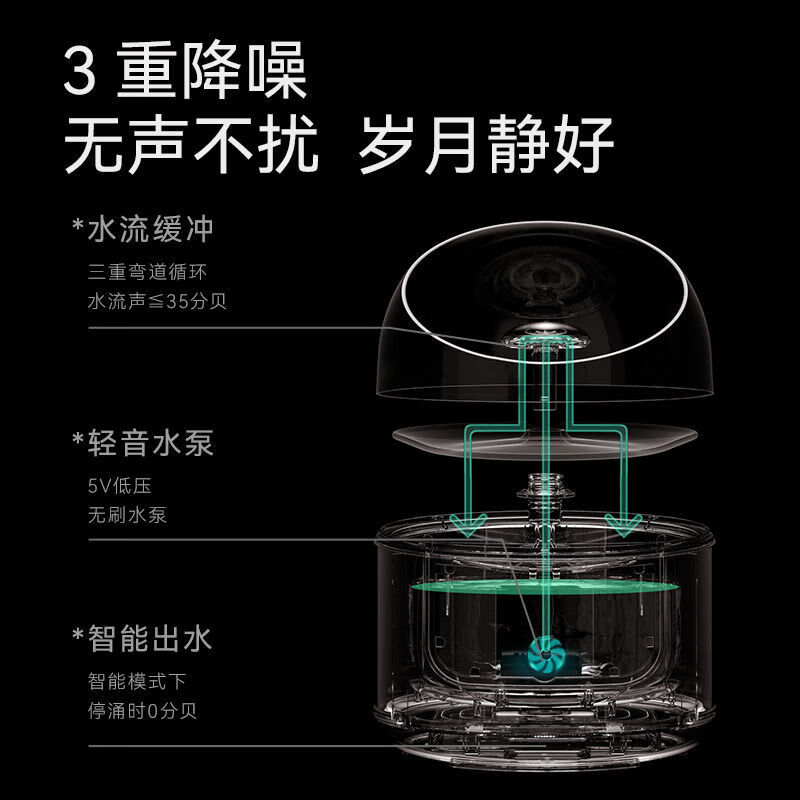 3 重降噪
无声不扰 岁月静好

*水流缓冲
三重弯道循环
水流声≦35分贝

*轻音水泵
5V低压
无刷水泵

*智能出水
智能模式下
停涌时0分贝