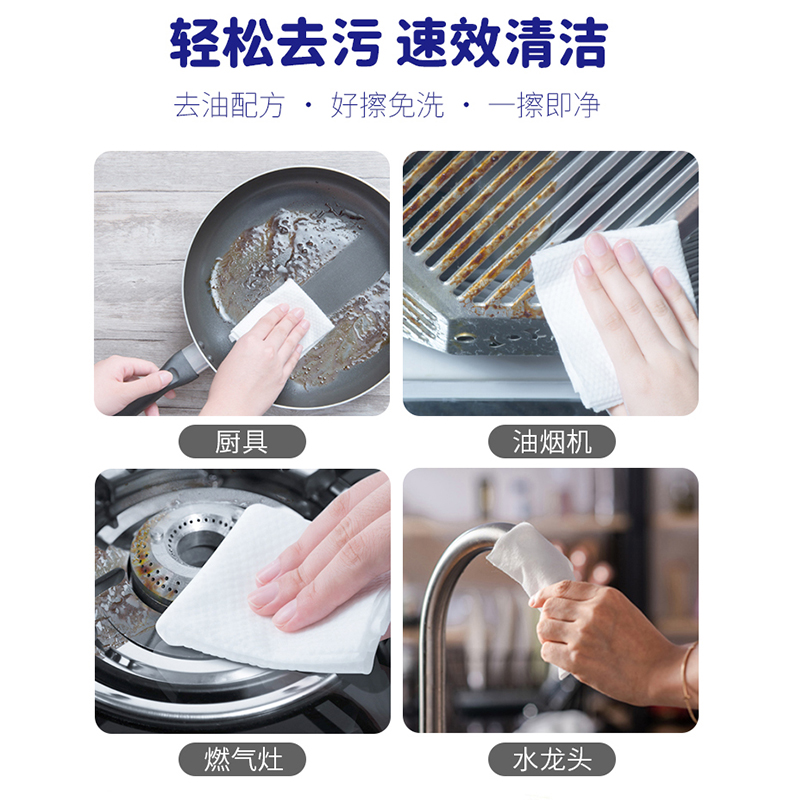 轻松去污 速效清洁

去油配方 · 好擦免洗 · 一擦即净

厨具

油烟机

燃气灶

水龙头