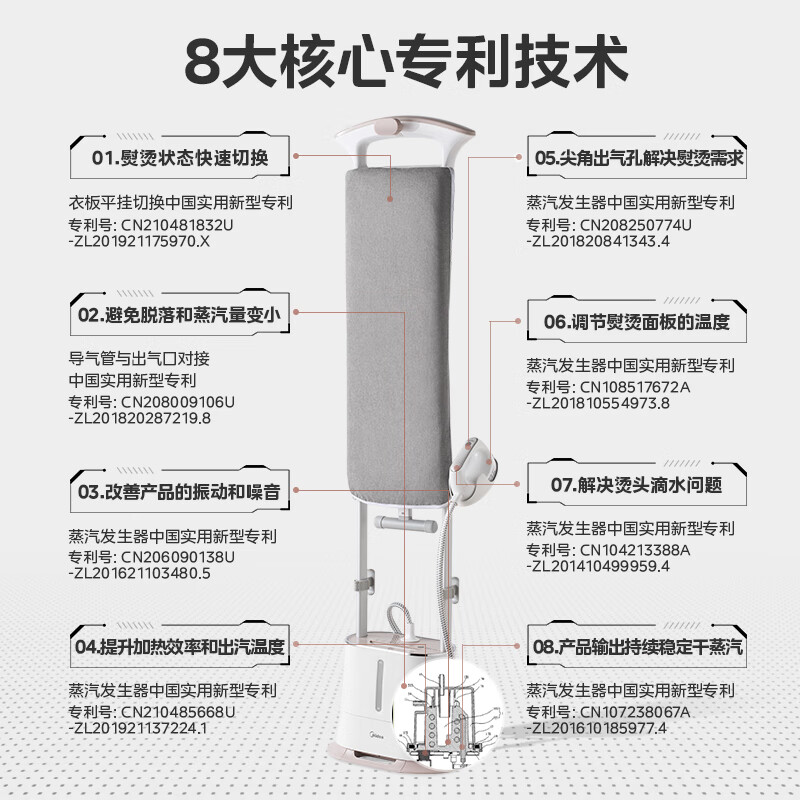 8大核心专利技术

01.熨烫状态快速切换

衣板平挂切换中国实用新型专利
专利号: CN210481832U
-ZL201921175970.X

02.避免脱落和蒸汽量变小

导气管与出气口对接
中国实用新型专利
专利号: CN208009106U
-ZL201820287219.8

03.改善产品的振动和噪音

蒸汽发生器中国实用新型专利
专利号: CN206090138U
-ZL201621103480.5

04.提升加热效率和出汽温度

蒸汽发生器中国实用新型专利
专利号: CN210485668U
-ZL201921137224.1

05.尖角出气孔解决熨烫需求

蒸汽发生器中国实用新型专利
专利号: CN208250774U
-ZL201820841343.4

06.调节熨烫面板的温度

蒸汽发生器中国实用新型专利
专利号: CN108517672A
-ZL201810554973.8

07.解决烫头滴水问题

蒸汽发生器中国实用新型专利
专利号: CN104213388A
-ZL201410499959.4

08.产品输出持续稳定干蒸汽

蒸汽发生器中国实用新型专利
专利号: CN107238067A
-ZL201610185977.4

Midea