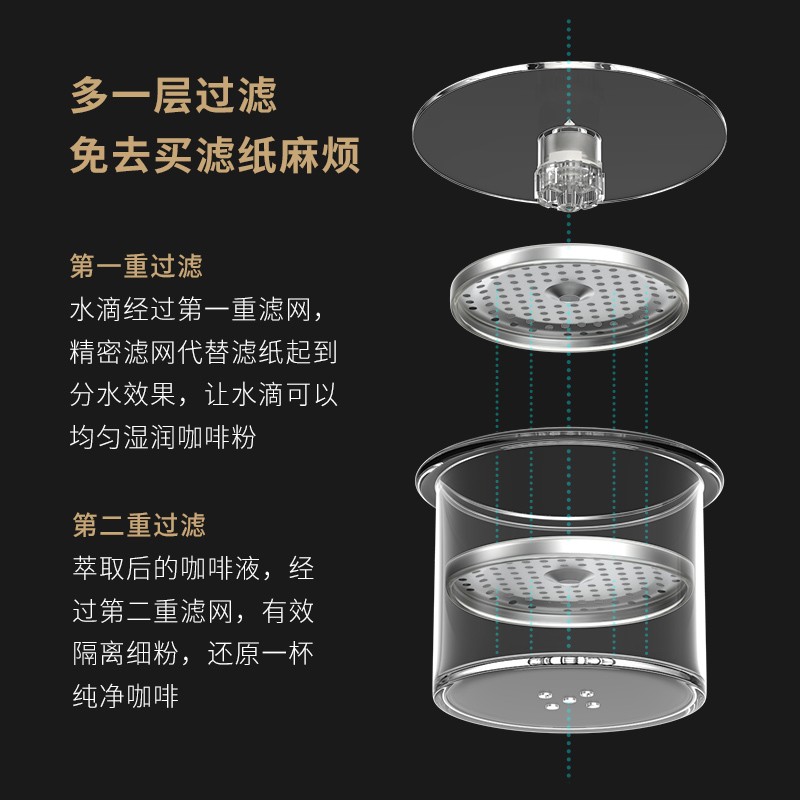 多一层过滤
免去买滤纸麻烦

第一重过滤
水滴经过第一重滤网，精密滤网代替滤纸起到分水效果，让水滴可以均匀湿润咖啡粉

第二重过滤
萃取后的咖啡液，经过第二重滤网，有效隔离细粉，还原一杯纯净咖啡