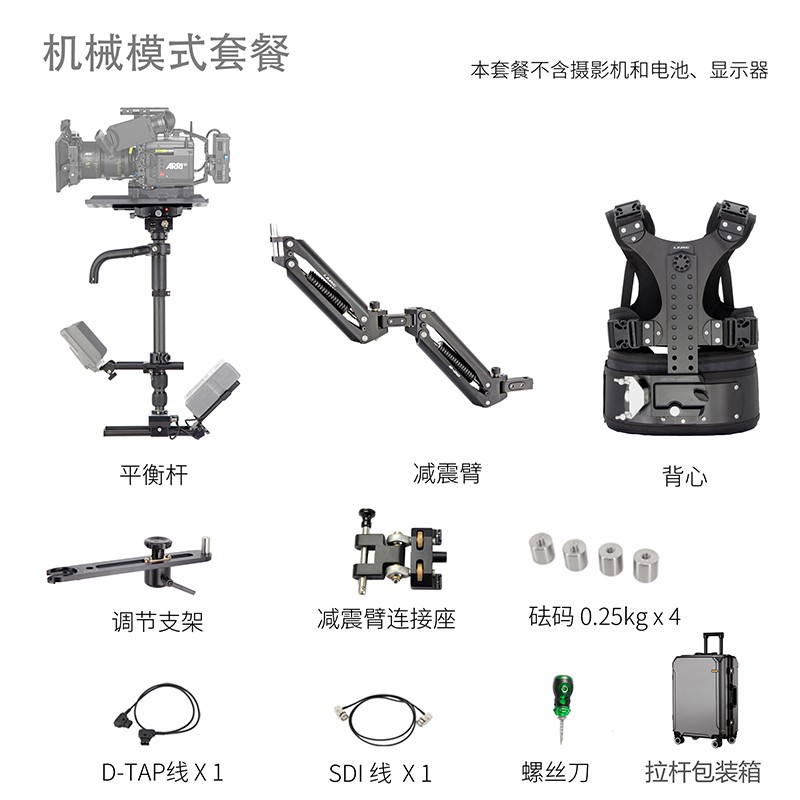 机械模式套餐

本套餐不含摄影机和电池、显示器

ARRI

平衡杆

减震臂

背心

调节支架

减震臂连接座

砝码 0.25kg x 4

D-TAP线 X 1

SDI 线 X 1

螺丝刀

拉杆包装箱