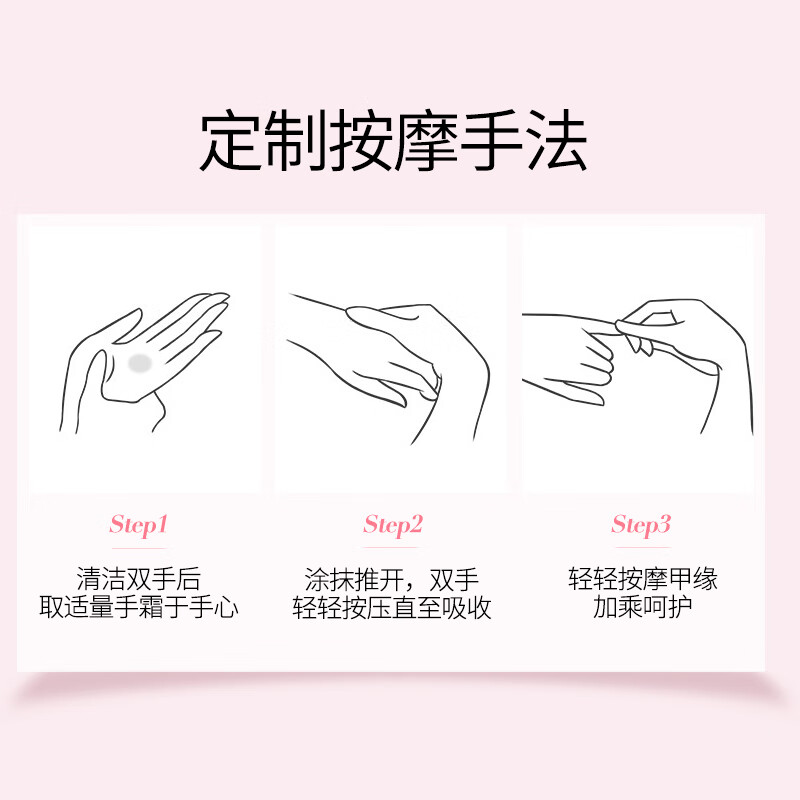 定制按摩手法

Step1

清洁双手后
取适量手霜于手心

Step2

涂抹推开，双手
轻轻按压直至吸收

Step3

轻轻按摩甲缘
加乘呵护