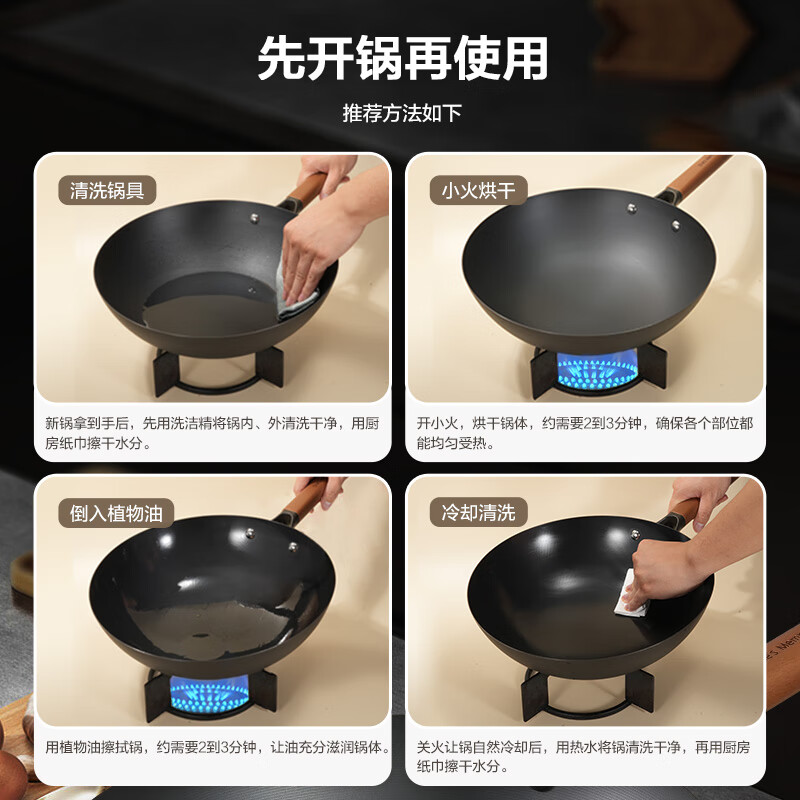 先开锅再使用

推荐方法如下

清洗锅具

新锅拿到手后，先用洗洁精将锅内、外清洗干净，用厨房纸巾擦干水分。

小火烘干

开小火，烘干锅体，约需要2到3分钟，确保各个部位都能均匀受热。

倒入植物油

用植物油擦拭锅，约需要2到3分钟，让油充分滋润锅体。

冷却清洗

关火让锅自然冷却后，用热水将锅清洗干净，再用厨房纸巾擦干水分。