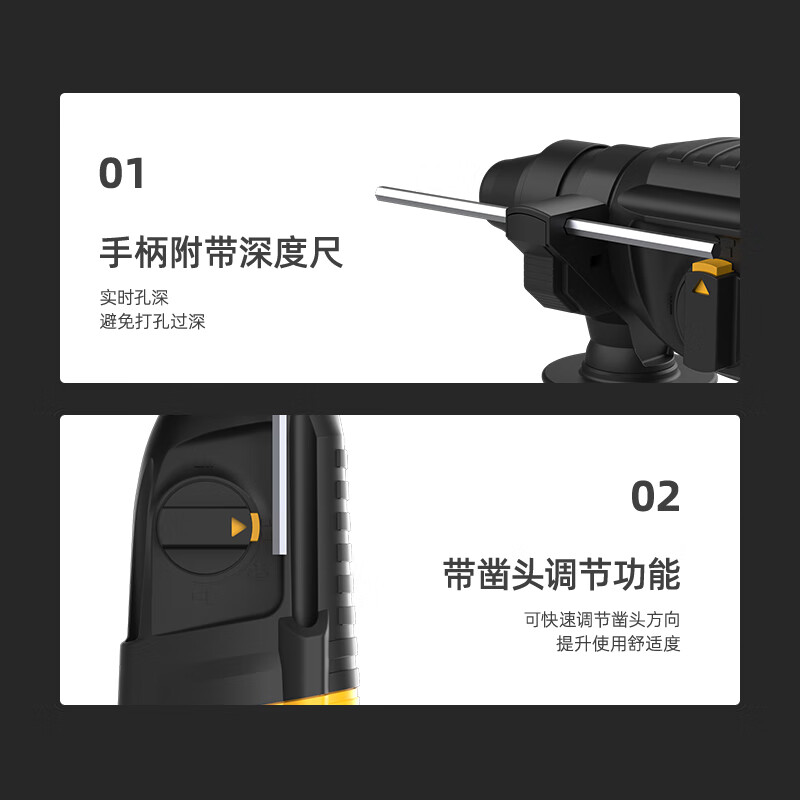 01

手柄附带深度尺

实时孔深
避免打孔过深

02

带凿头调节功能

可快速调节凿头方向
提升使用舒适度