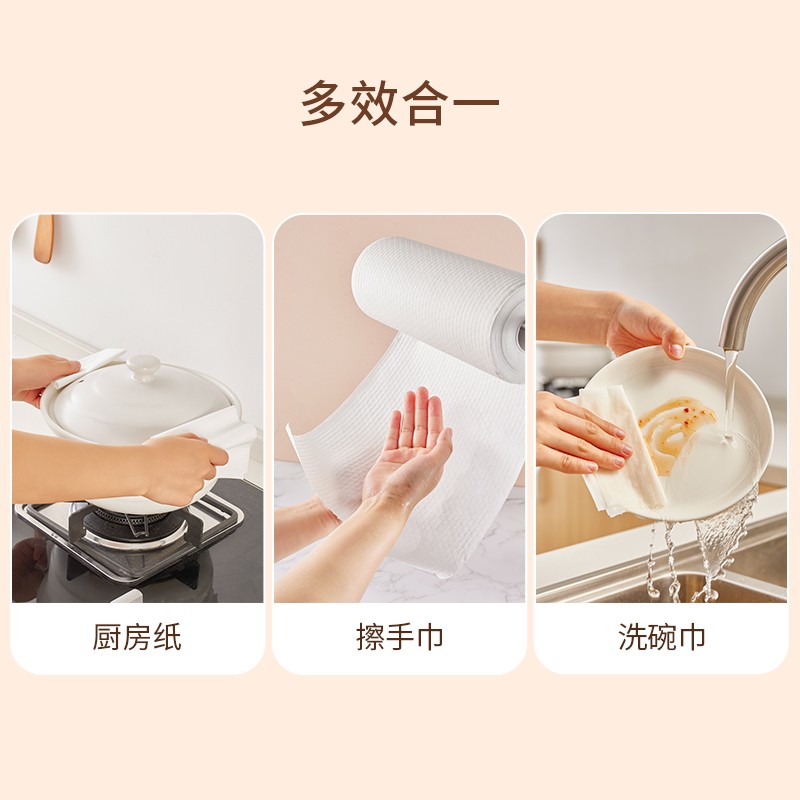 多效合一

厨房纸

擦手巾

洗碗巾