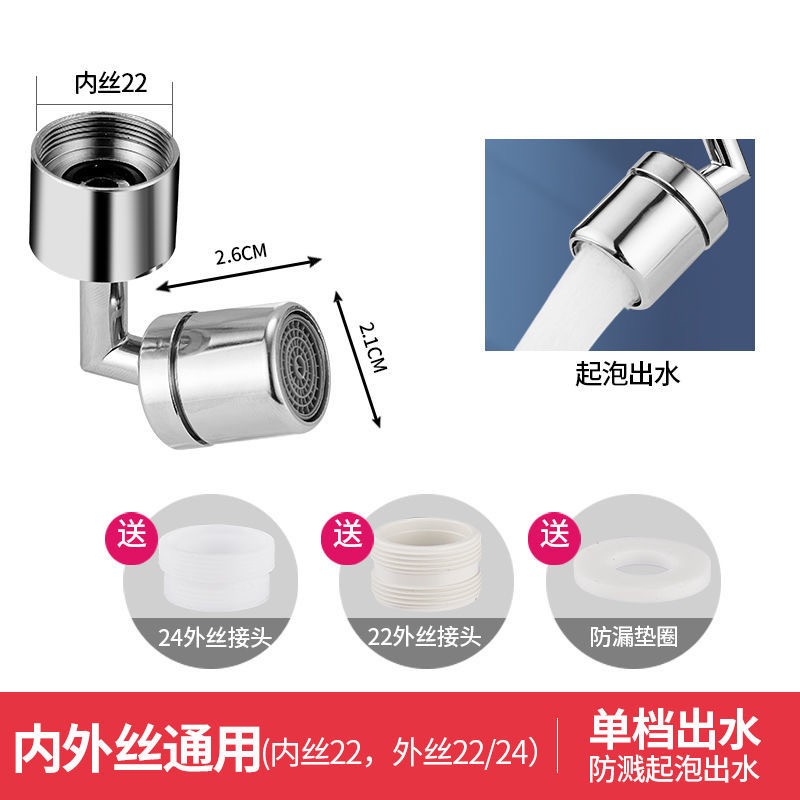 内丝22

2.6CM

2.1CM

起泡出水

送
24外丝接头

送
22外丝接头

送
防漏垫圈

内外丝通用(内丝22，外丝22/24)

单档出水
防溅起泡出水