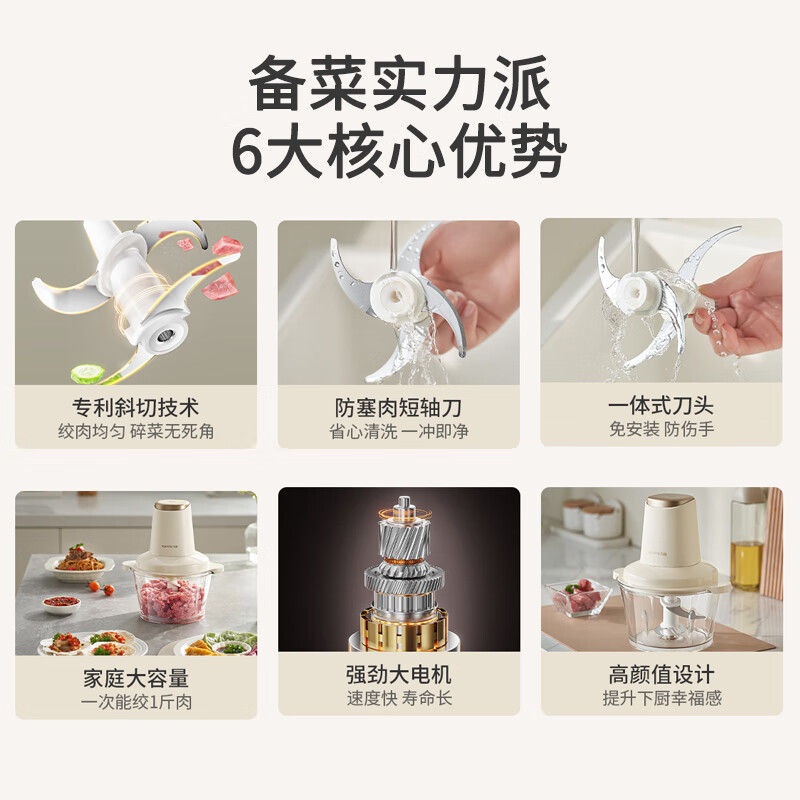 备菜实力派
6大核心优势

专利斜切技术
绞肉均匀 碎菜无死角

防塞肉短轴刀
省心清洗 一冲即净

一体式刀头
免安装 防伤手

家庭大容量
一次能绞1斤肉

强劲大电机
速度快 寿命长

高颜值设计
提升下厨幸福感