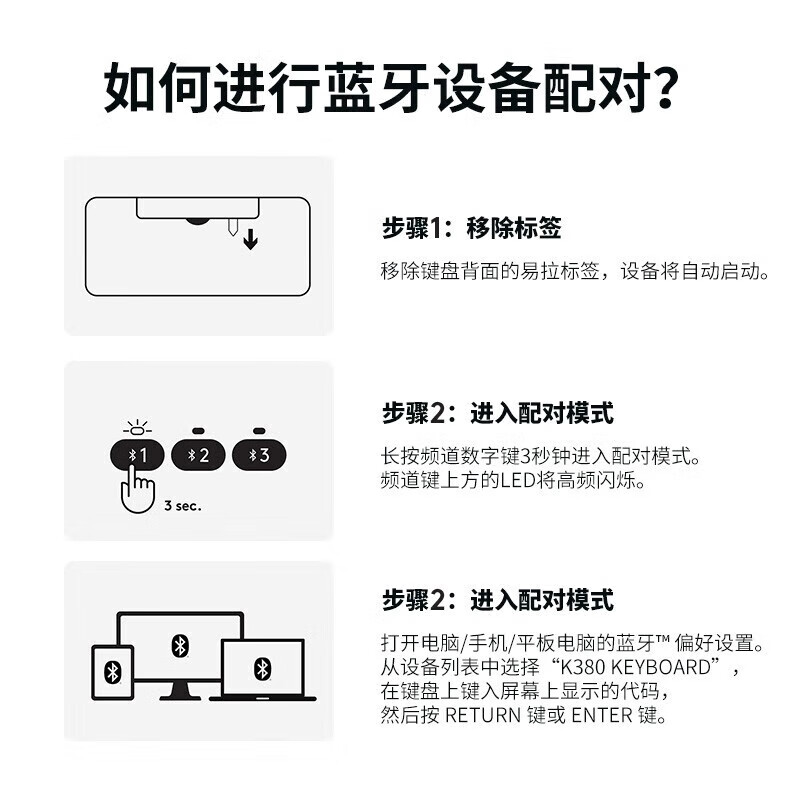 如何进行蓝牙设备配对?

步骤1：移除标签

移除键盘背面的易拉标签，设备将自动启动。

1 2 3

3 sec.

步骤2：进入配对模式

长按频道数字键3秒钟进入配对模式。
频道键上方的LED将高频闪烁。

步骤2：进入配对模式

打开电脑/手机/平板电脑的蓝牙™ 偏好设置。
从设备列表中选择“K380 KEYBOARD”，
在键盘上键入屏幕上显示的代码，
然后按 RETURN 键或 ENTER 键。