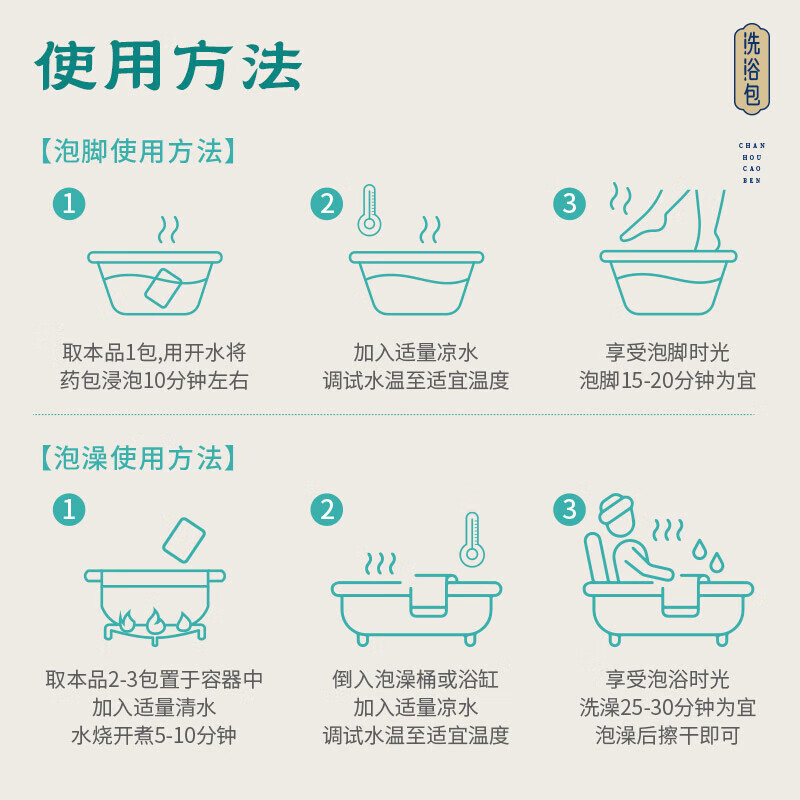 使用方法

洗浴包

CHAN HOU CAO BEN

【泡脚使用方法】

1
取本品1包,用开水将药包浸泡10分钟左右

2
加入适量凉水
调试水温至适宜温度

3
享受泡脚时光
泡脚15-20分钟为宜

【泡澡使用方法】

1
取本品2-3包置于容器中
加入适量清水
水烧开煮5-10分钟

2
倒入泡澡桶或浴缸
加入适量凉水
调试水温至适宜温度

3
享受泡浴时光
洗澡25-30分钟为宜
泡澡后擦干即可