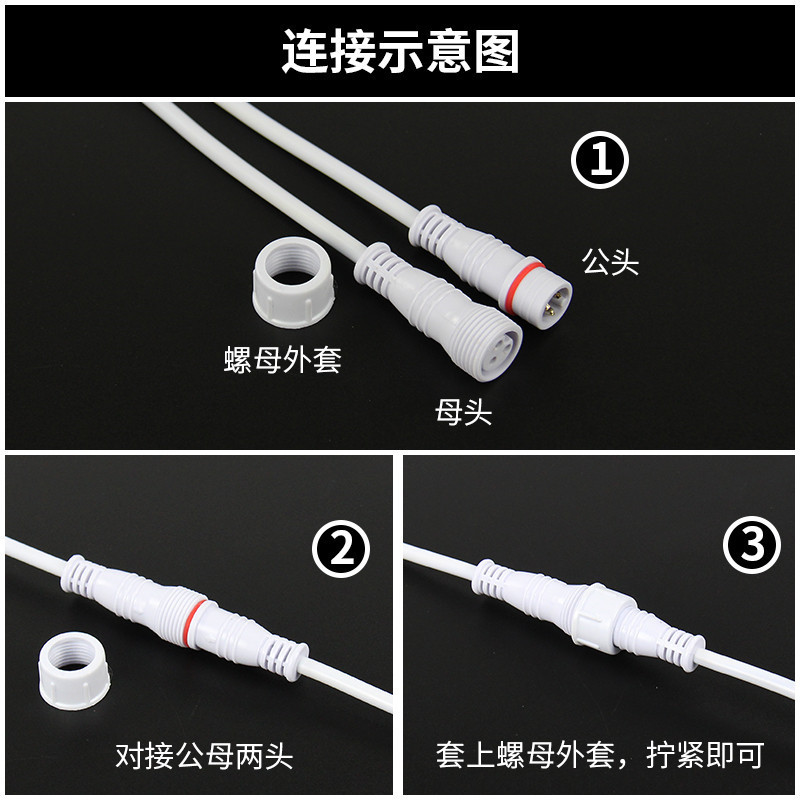 连接示意图

①

公头

螺母外套

母头

②

对接公母两头

③

套上螺母外套，拧紧即可