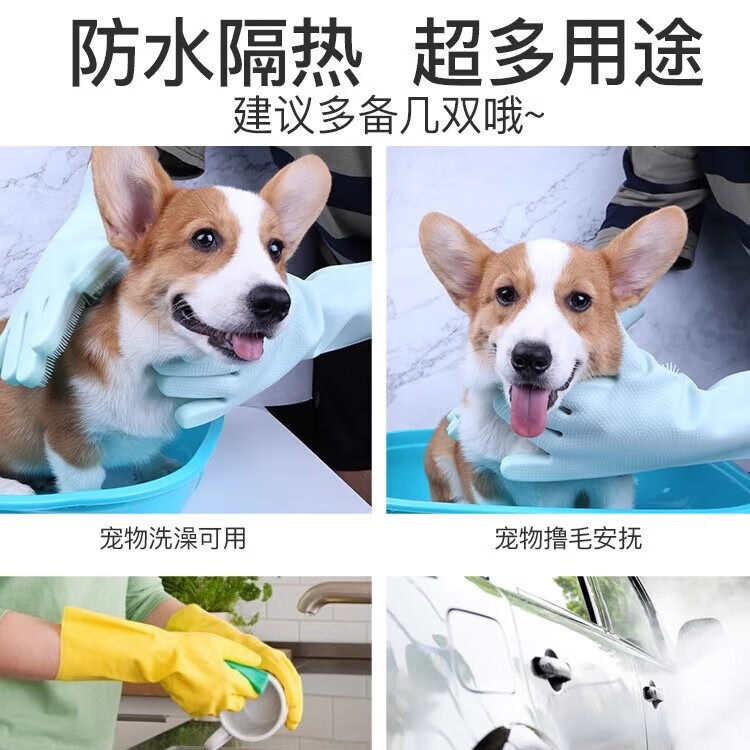 防水隔热 超多用途
建议多备几双哦~

宠物洗澡可用

宠物撸毛安抚