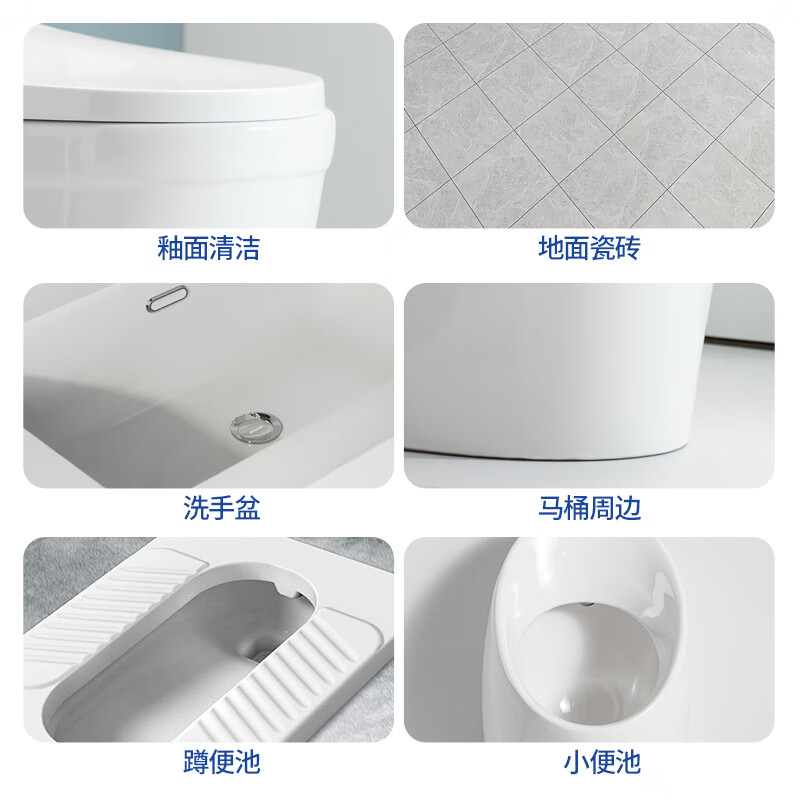 釉面清洁

地面瓷砖

洗手盆

马桶周边

蹲便池

小便池