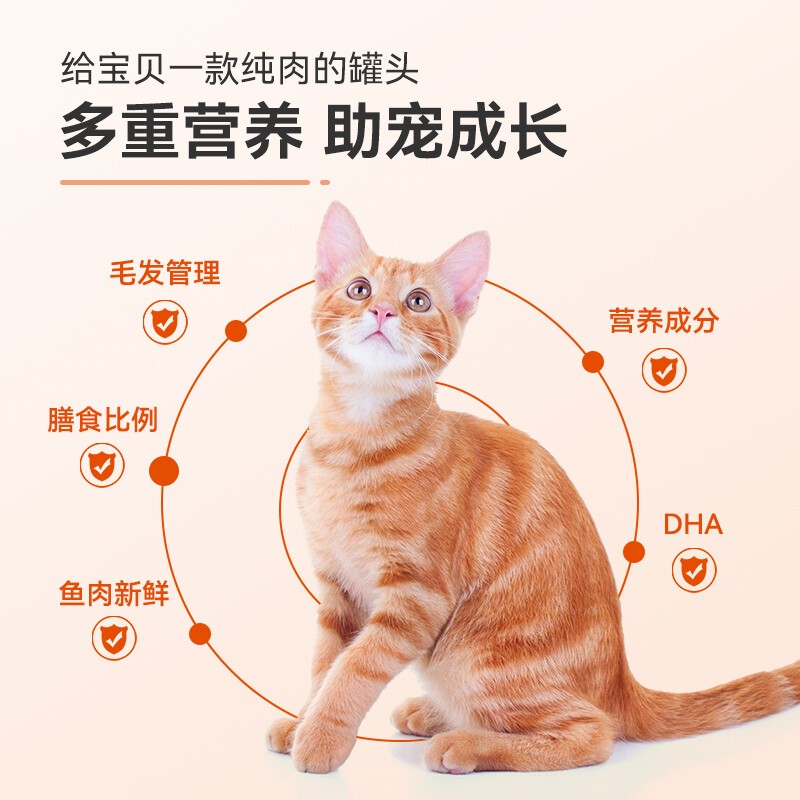 给宝贝一款纯肉的罐头

多重营养 助宠成长

毛发管理

膳食比例

鱼肉新鲜

营养成分

DHA