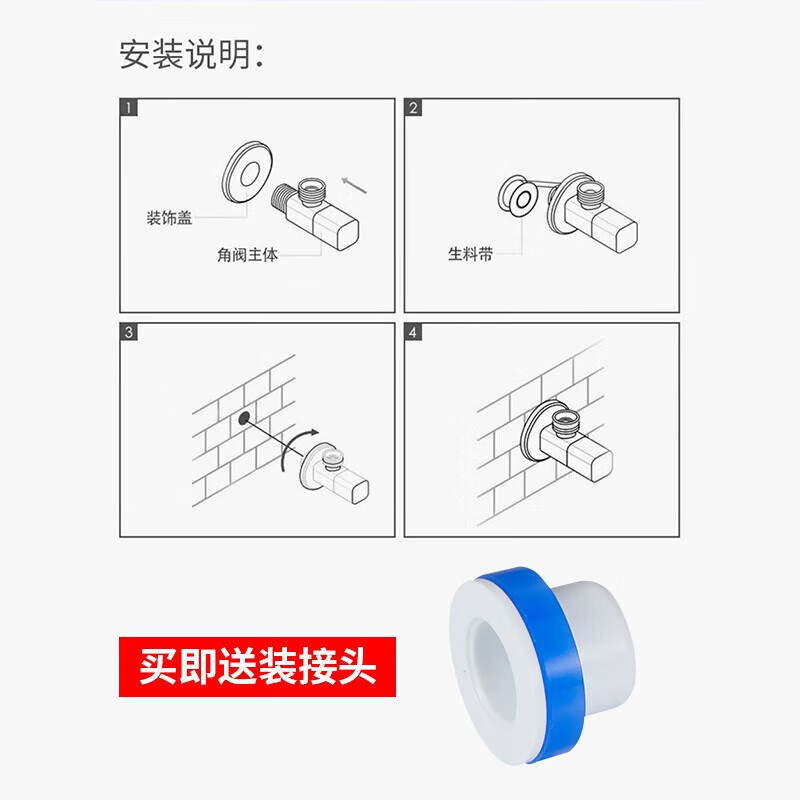 安装说明:

1

装饰盖

角阀主体

2

生料带

3

4

买即送装接头