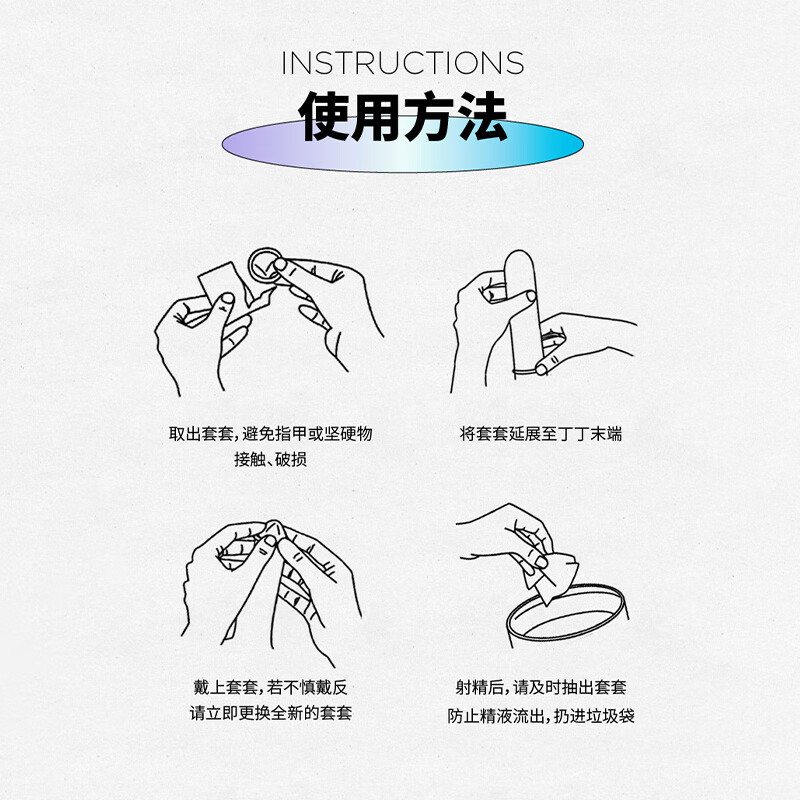 INSTRUCTIONS
使用方法

取出套套，避免指甲或坚硬物接触、破损

将套套延展至丁丁末端

戴上套套，若不慎戴反请立即更换全新的套套

射精后，请及时抽出套套防止精液流出，扔进垃圾袋