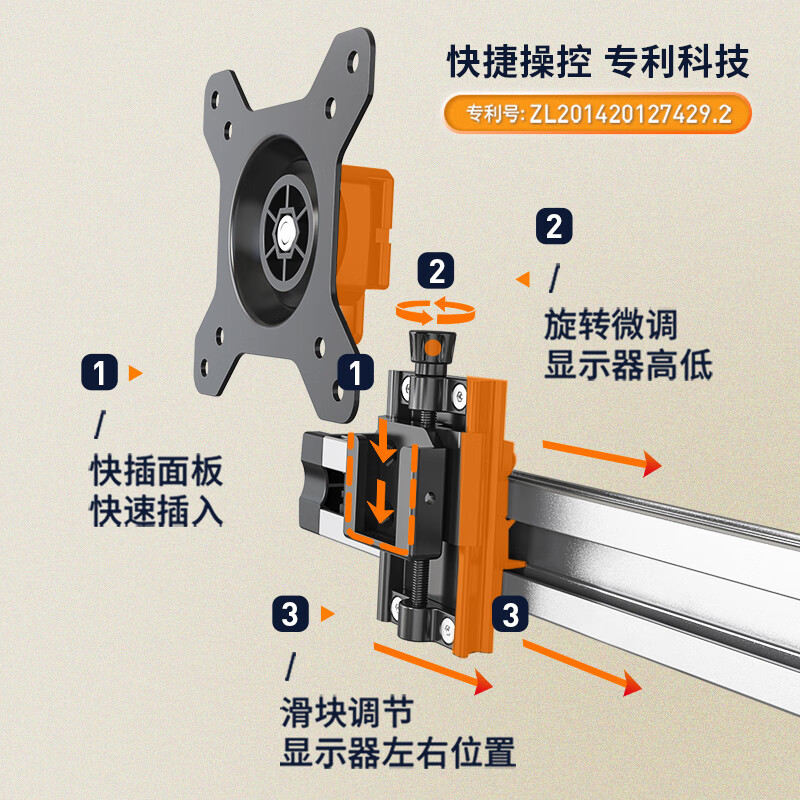 快捷操控 专利科技

专利号: ZL201420127429.2

2

2

/

旋转微调
显示器高低

1

1

/

快插面板
快速插入

3

3

/

滑块调节
显示器左右位置